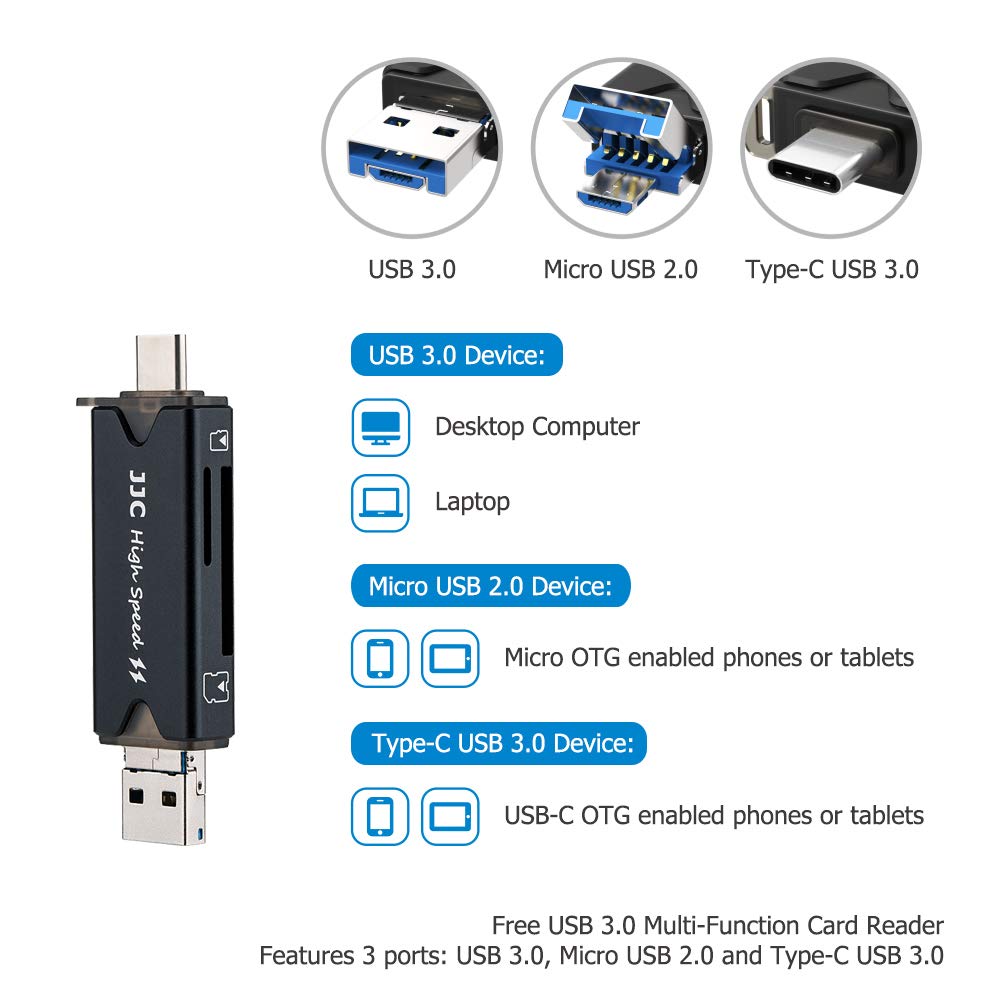 USB 3.0
Micro USB 2.0
Type-C USB 3.0

JJC High Speed

USB 3.0 Device:

Desktop Computer

Laptop

Micro USB 2.0 Device:

Micro OTG enabled phones or tablets

Type-C USB 3.0 Device:

USB-C OTG enabled phones or tablets

Free USB 3.0 Multi-Function Card Reader
Features 3 ports: USB 3.0, Micro USB 2.0 and Type-C USB 3.0