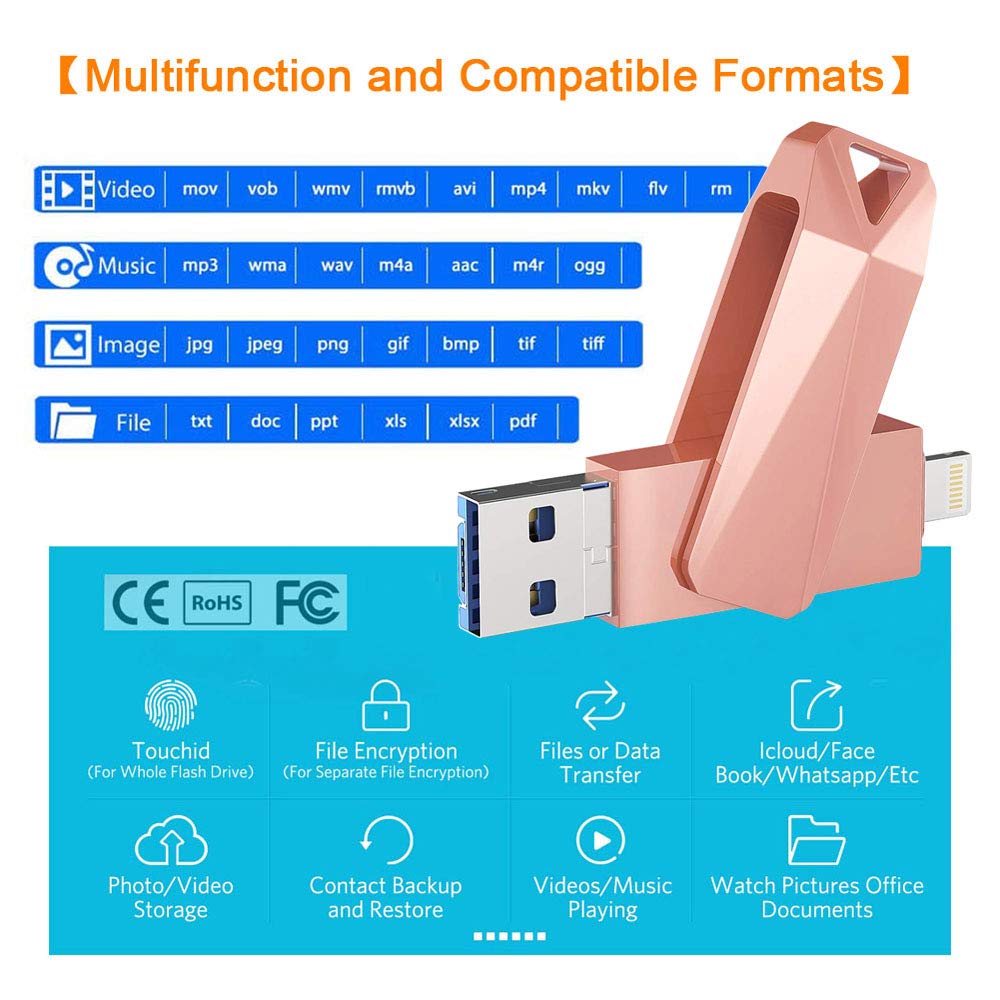 【Multifunction and Compatible Formats】

| Video | mov | vob | wmv | rmvb | avi | mp4 | mkv | flv | rm |
|---|---|---|---|---|---|---|---|---|---|
| Music | mp3 | wma | wav | m4a | aac | m4r | ogg | | |
| Image | jpg | jpeg | png | gif | bmp | tif | tiff | | |
| File | txt | doc | ppt | xls | xlsx | pdf | | | |

CE RoHS FC

Touchid
(For Whole Flash Drive)

File Encryption
(For Separate File Encryption)

Files or Data Transfer

Icloud/Face Book/Whatsapp/Etc

Photo/Video Storage

Contact Backup and Restore

Videos/Music Playing

Watch Pictures Office Documents