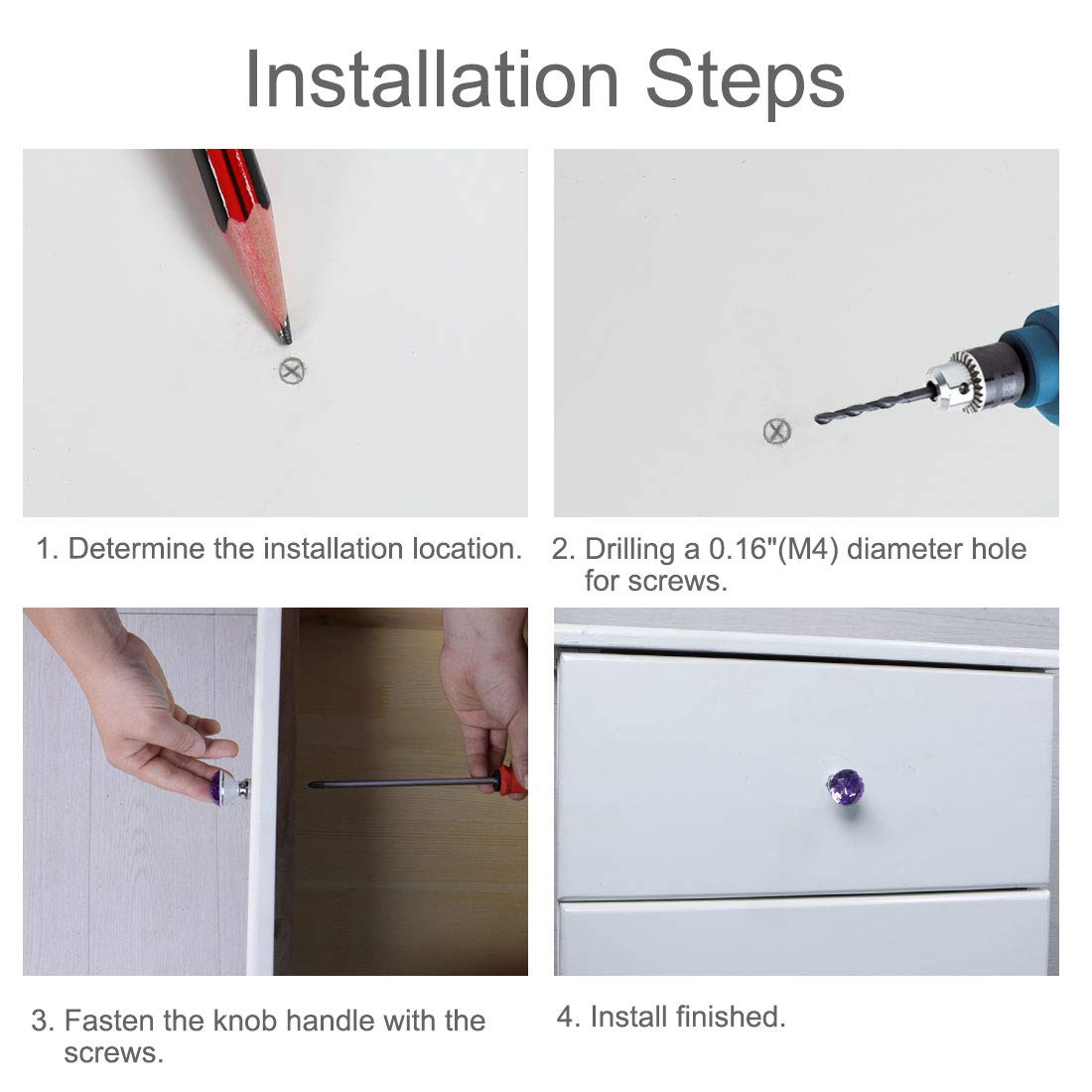 Installation Steps

1. Determine the installation location.

2. Drilling a 0.16"(M4) diameter hole for screws.

3. Fasten the knob handle with the screws.

4. Install finished.