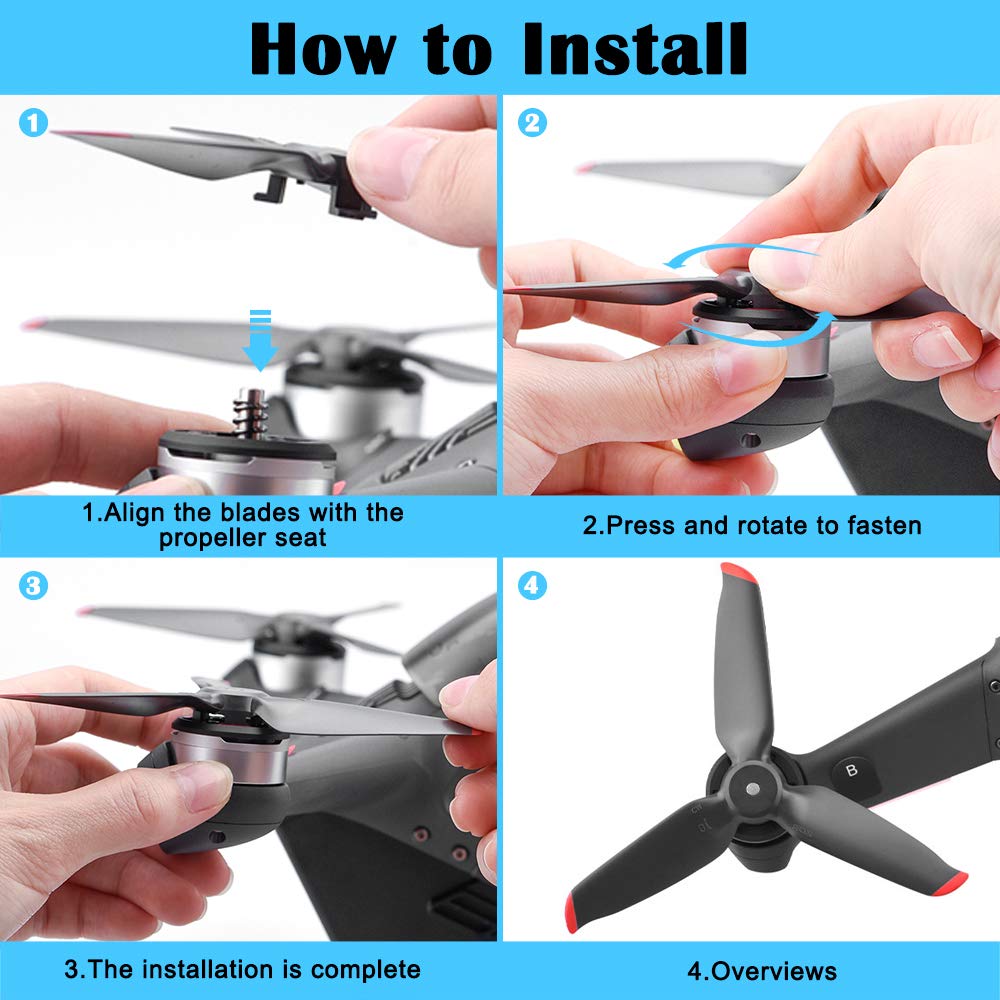 How to Install

1

1.Align the blades with the propeller seat

2

2.Press and rotate to fasten

3

3.The installation is complete

4

B

4.Overviews