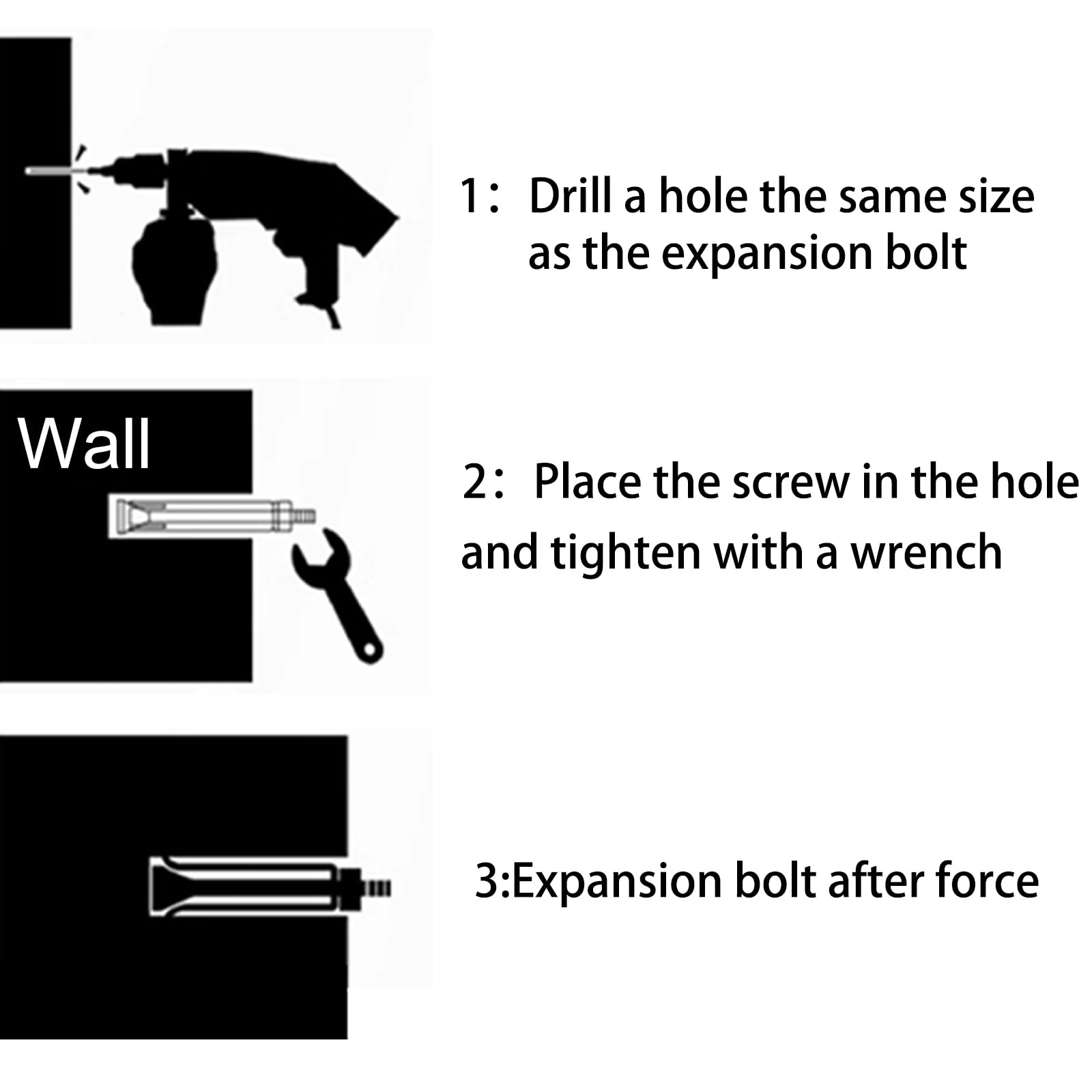 1： Drill a hole the same size as the expansion bolt

Wall

2： Place the screw in the hole and tighten with a wrench

3:Expansion bolt after force