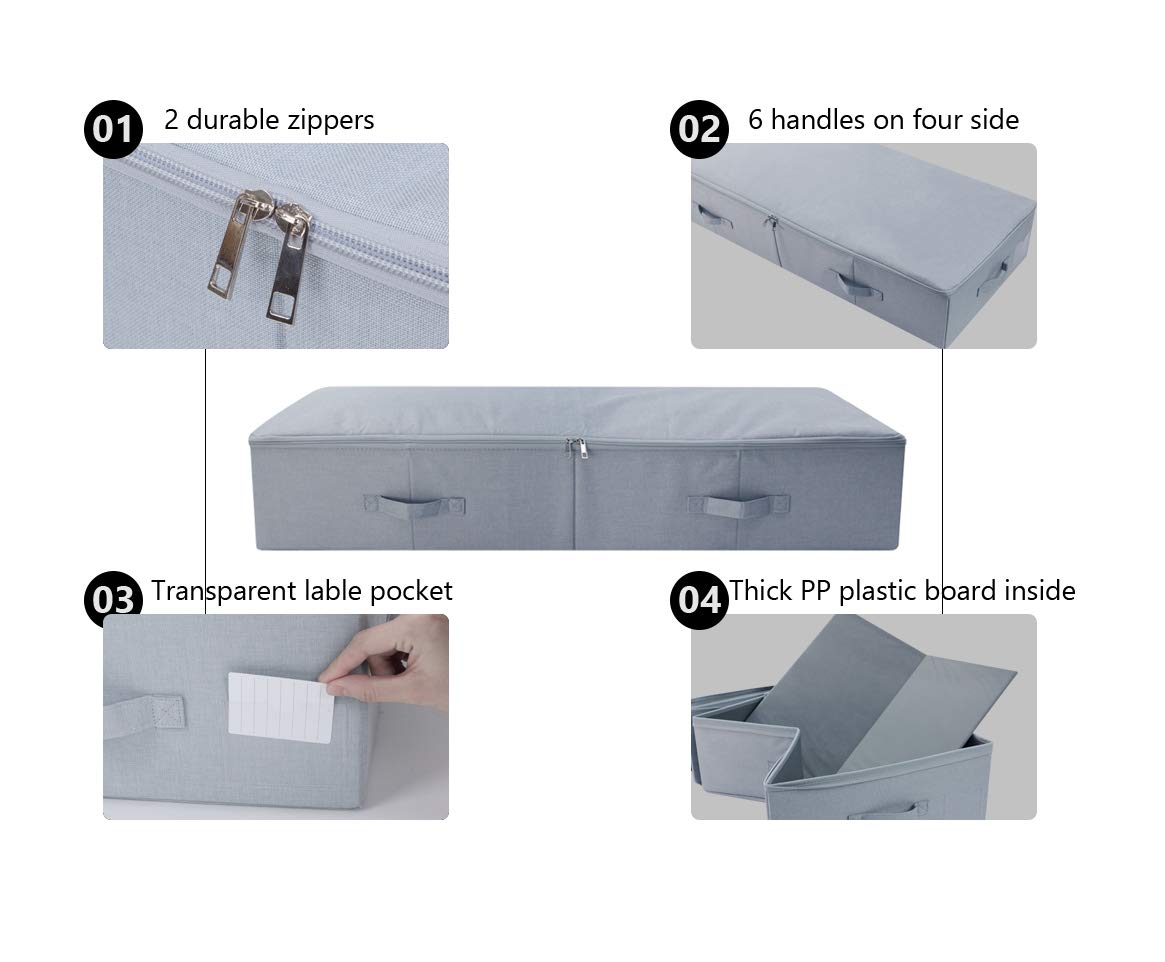 01 2 durable zippers

02 6 handles on four side

03 Transparent lable pocket

04 Thick PP plastic board inside