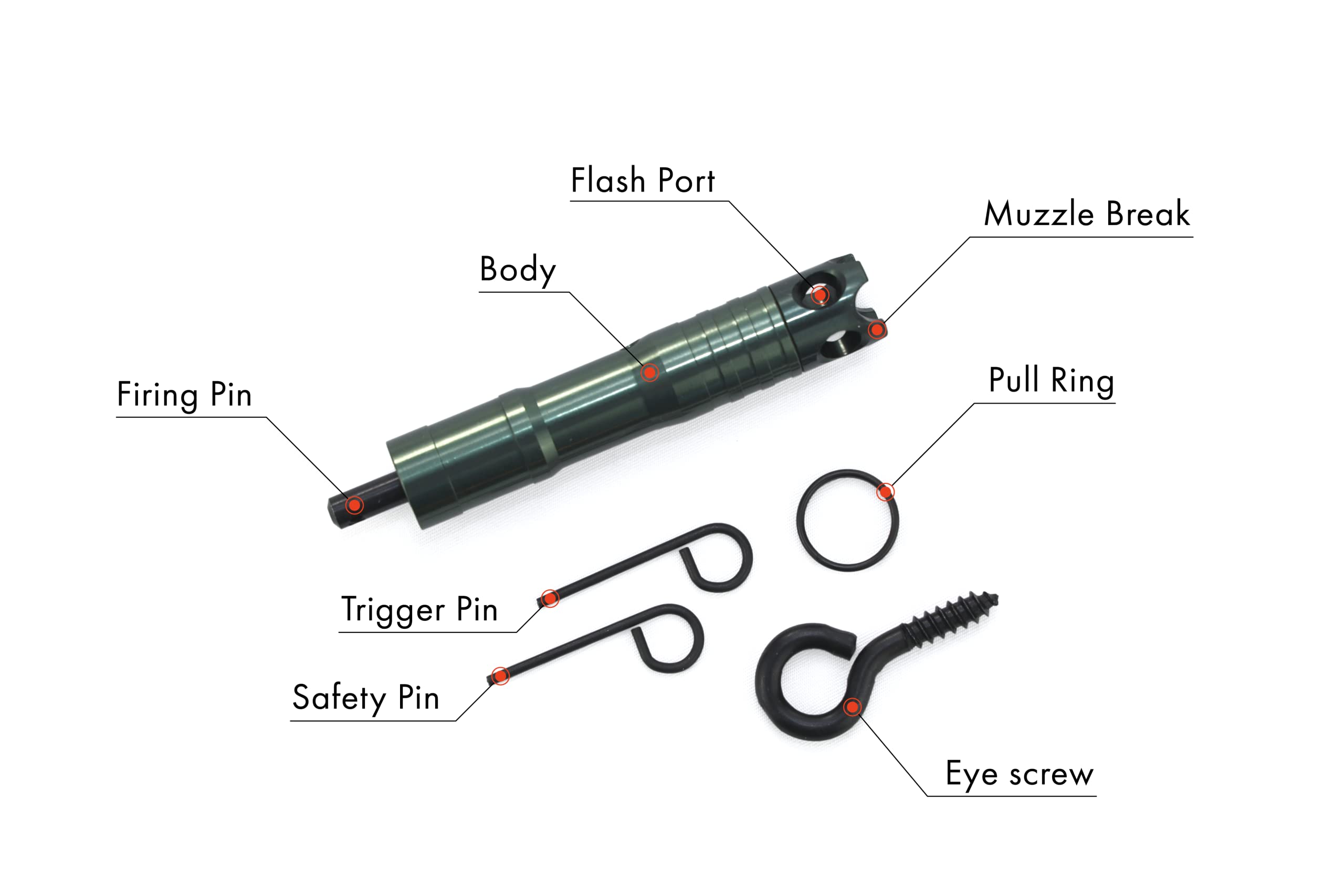 Flash Port

Muzzle Break

Body

Firing Pin

Pull Ring

Trigger Pin

Safety Pin

Eye screw