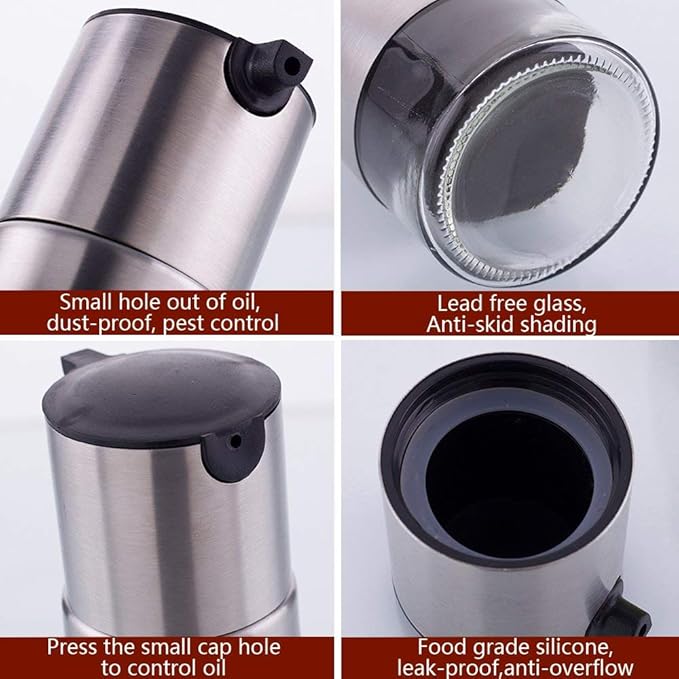 Small hole out of oil, dust-proof, pest control

Lead free glass, Anti-skid shading

Press the small cap hole to control oil

Food grade silicone, leak-proof,anti-overflow