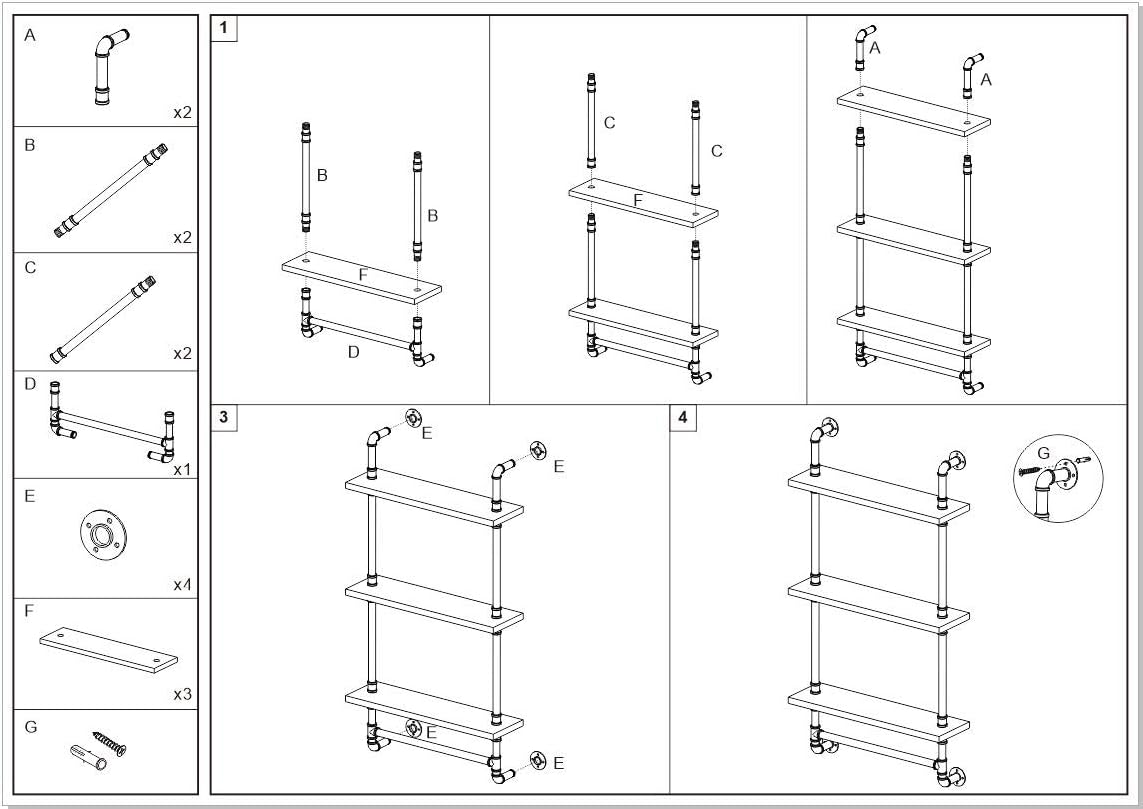 A
x2

B
x2

C
x2

D
x1

E
x4

F
x3

G

1

B
B
F
D

C
C
F

A
A

3

E
E
E
E

4

G