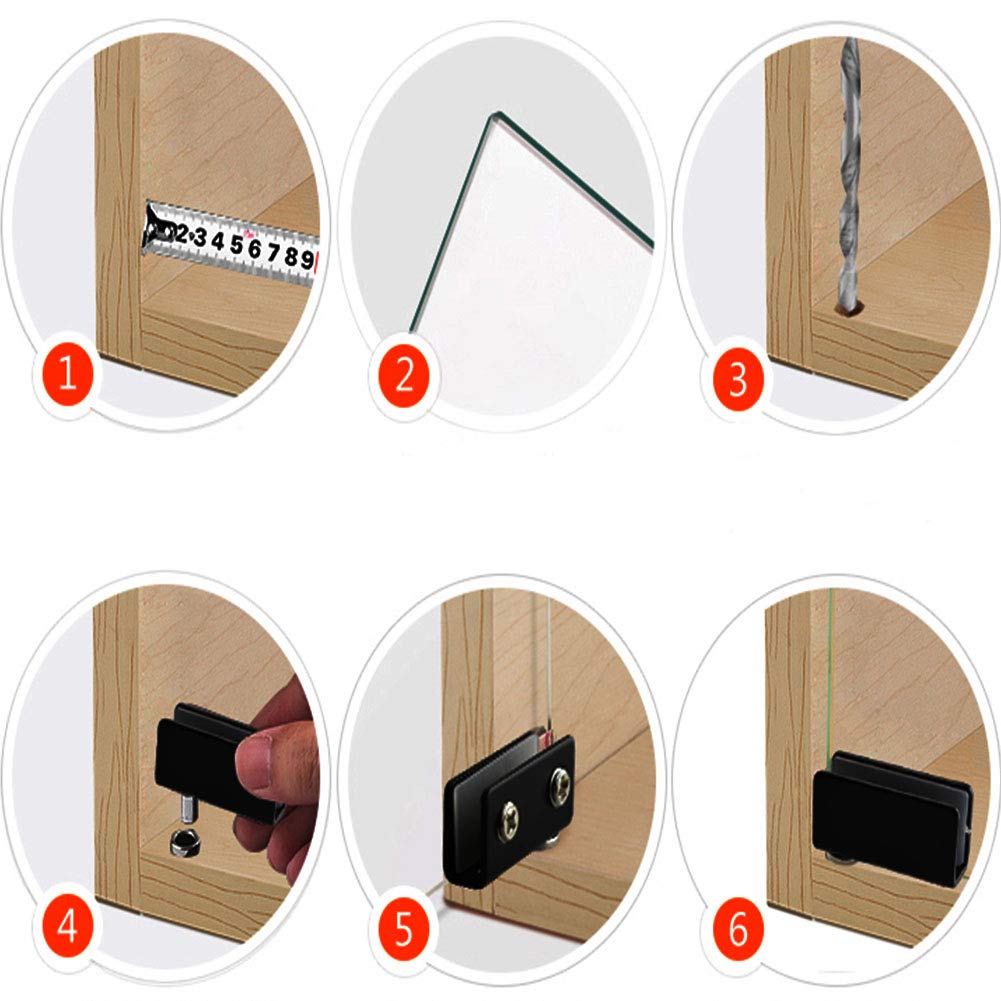 2 3 4 5 6 7 8 9

1

2

3

4

5

6