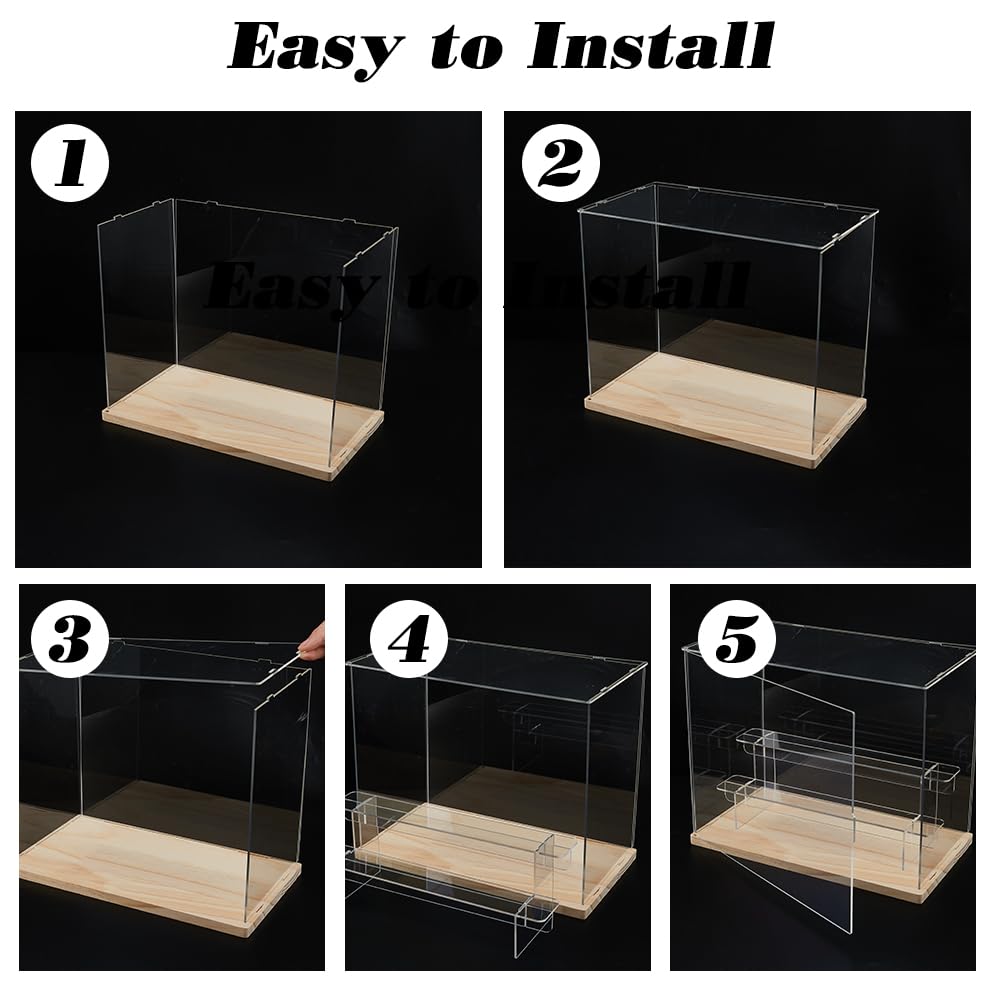 Easy to Install

1

Easy to Install

2

3

4

5