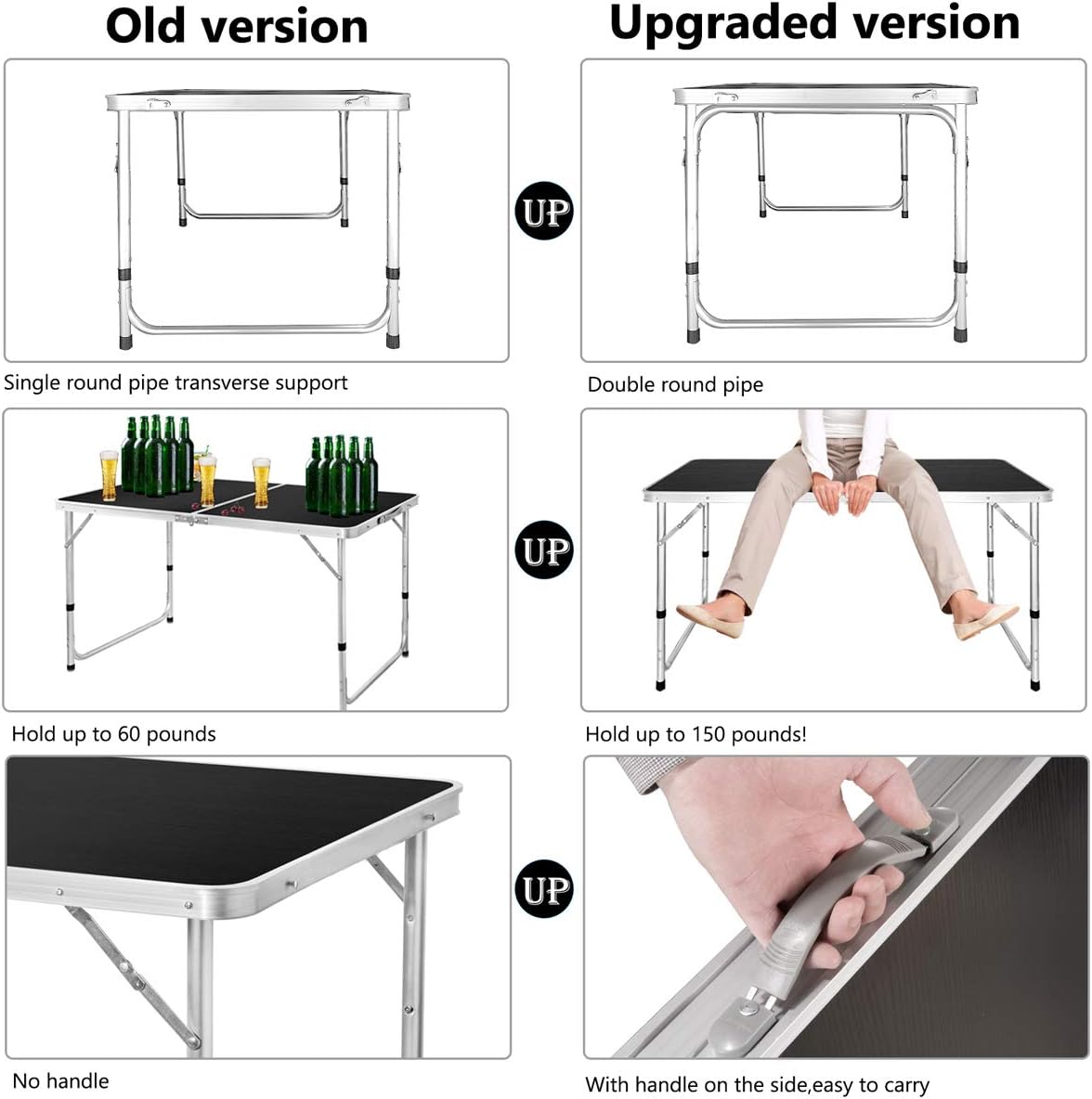 Old version

Upgraded version

UP

Single round pipe transverse support

Double round pipe

UP

Hold up to 60 pounds

Hold up to 150 pounds!

UP

No handle

With handle on the side,easy to carry