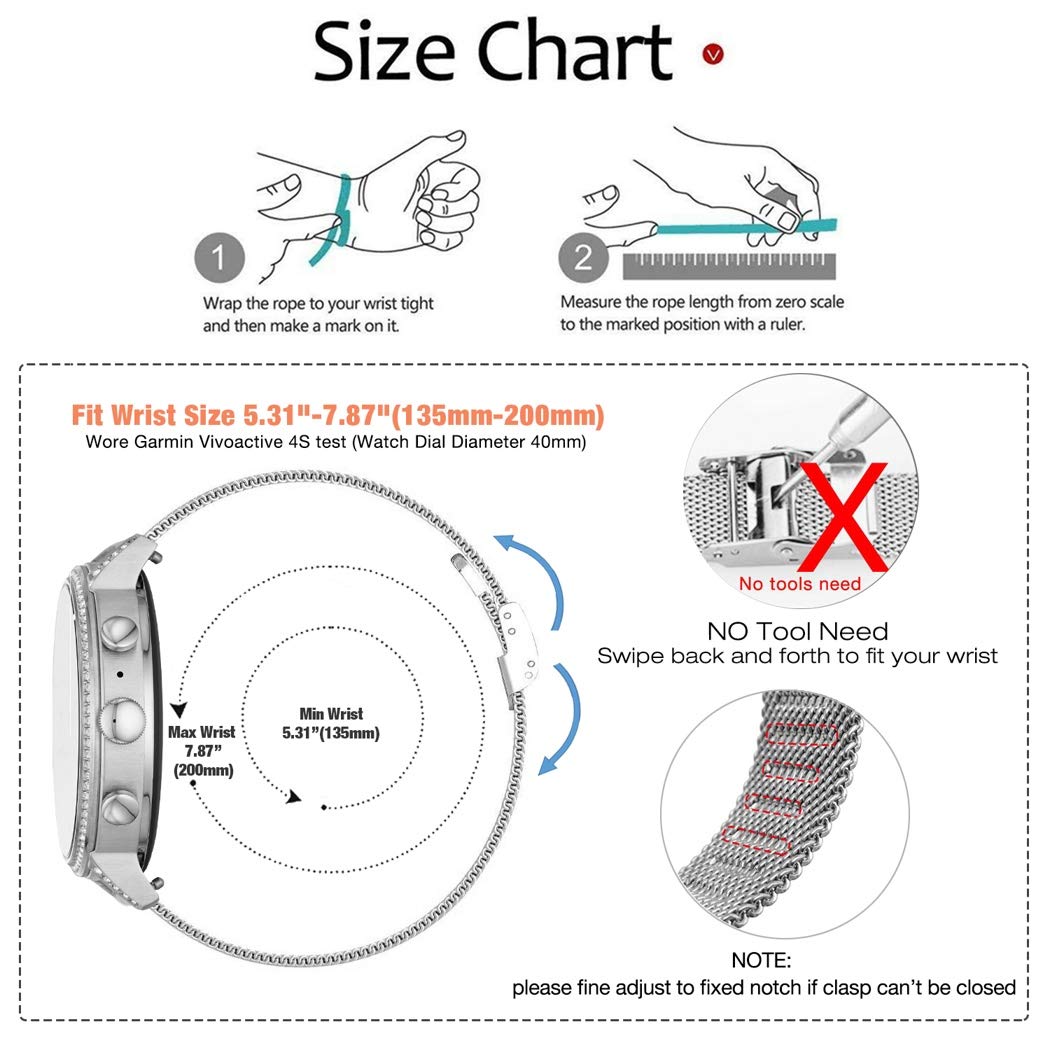 Size Chart

1
Wrap the rope to your wrist tight and then make a mark on it.

2
Measure the rope length from zero scale to the marked position with a ruler.

Fit Wrist Size 5.31"-7.87"(135mm-200mm)
Wore Garmin Vivoactive 4S test (Watch Dial Diameter 40mm)

Max Wrist 7.87" (200mm)

Min Wrist 5.31"(135mm)

X
No tools need

NO Tool Need
Swipe back and forth to fit your wrist

NOTE:
please fine adjust to fixed notch if clasp can't be closed