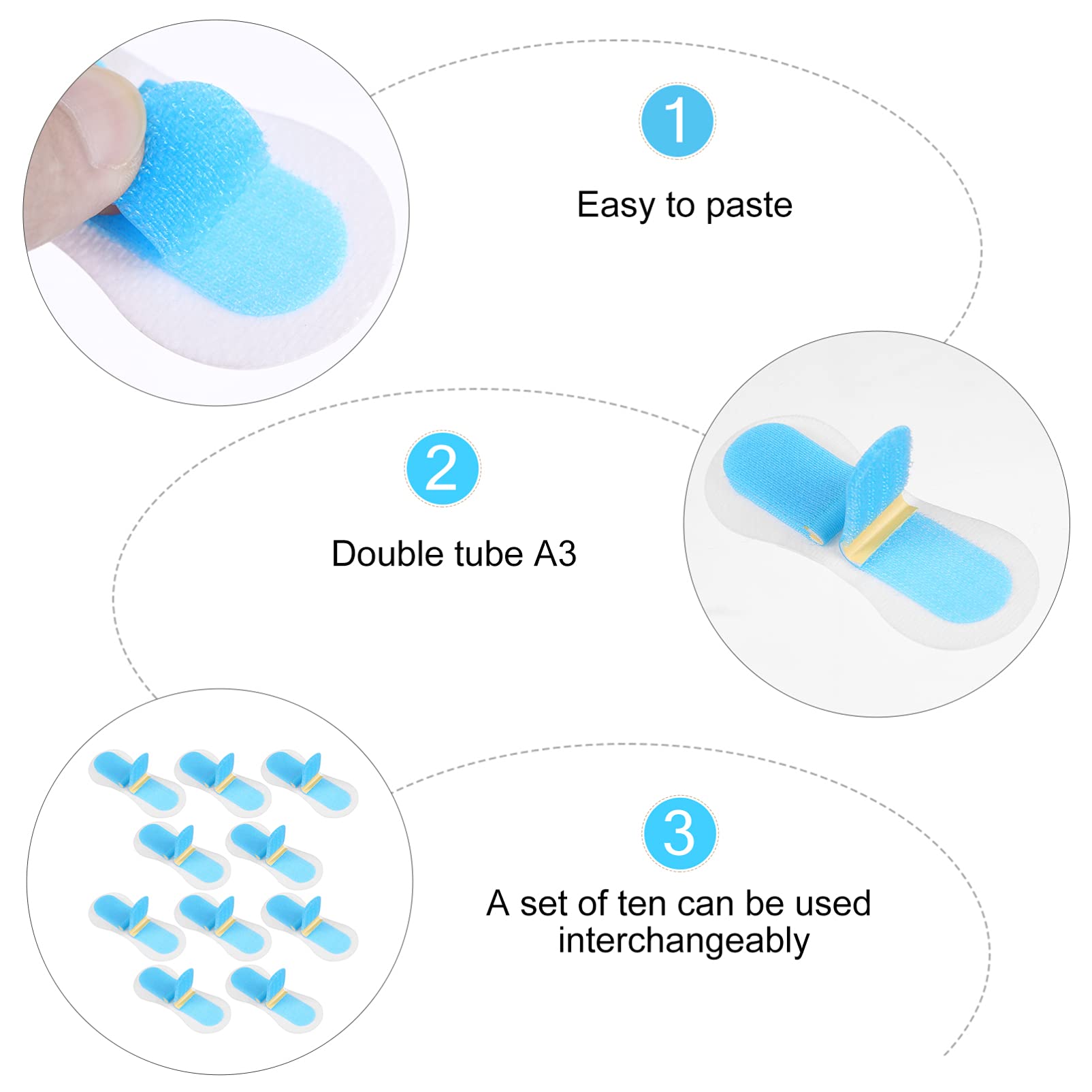 1

Easy to paste

2

Double tube A3

3

A set of ten can be used interchangeably