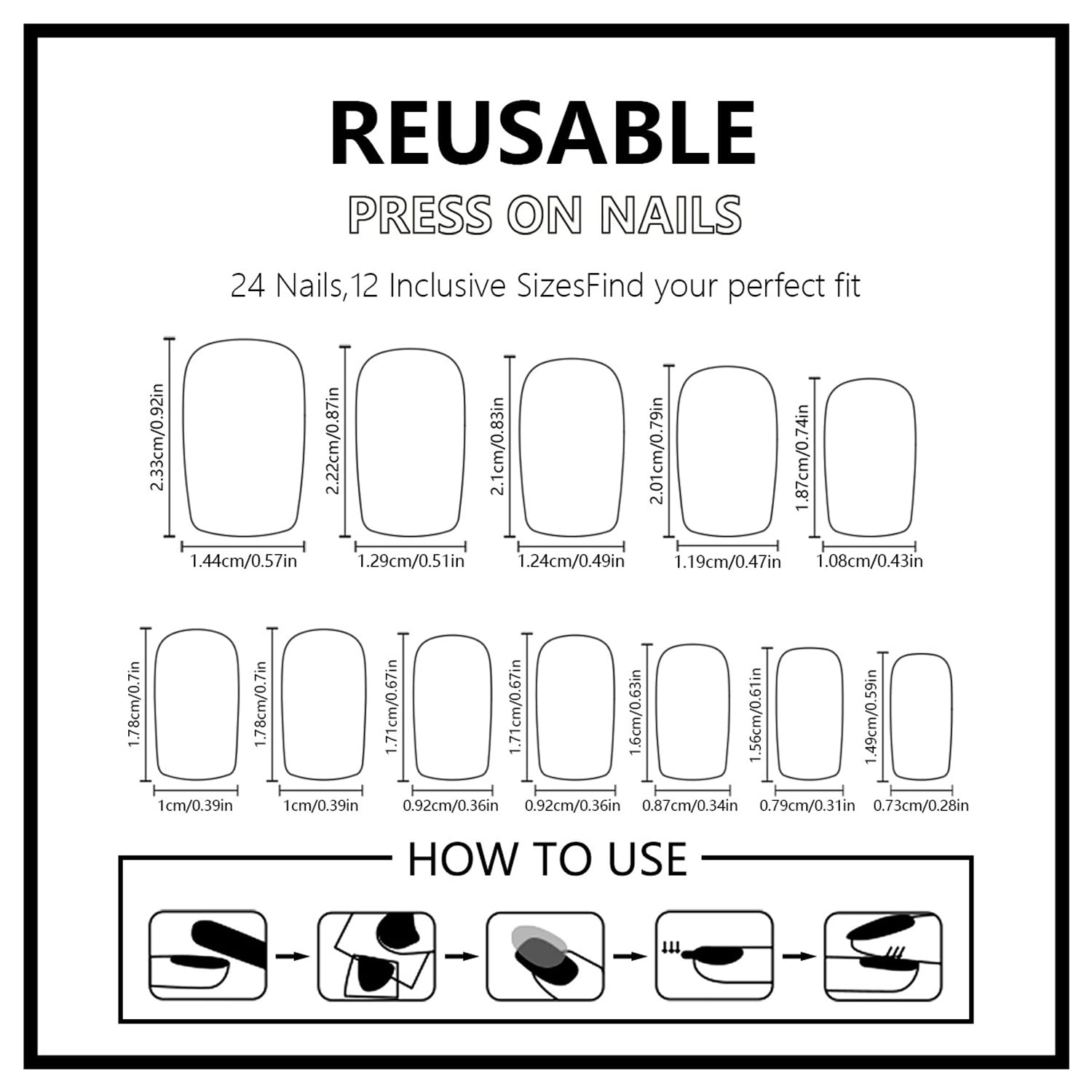 REUSABLE

PRESS ON NAILS

24 Nails,12 Inclusive SizesFind your perfect fit

2.33cm/0.92in
1.44cm/0.57in
2.22cm/0.87in
1.29cm/0.51in
2.1cm/0.83in
1.24cm/0.49in
2.01cm/0.79in
1.19cm/0.47in
1.87cm/0.74in
1.08cm/0.43in

1.78cm/0.7in
1cm/0.39in
1.78cm/0.7in
1cm/0.39in
1.71cm/0.67in
0.92cm/0.36in
1.71cm/0.67in
0.92cm/0.36in
1.6cm/0.63in
0.87cm/0.34in
1.56cm/0.61in
0.79cm/0.31in
1.49cm/0.59in
0.73cm/0.28in

HOW TO USE