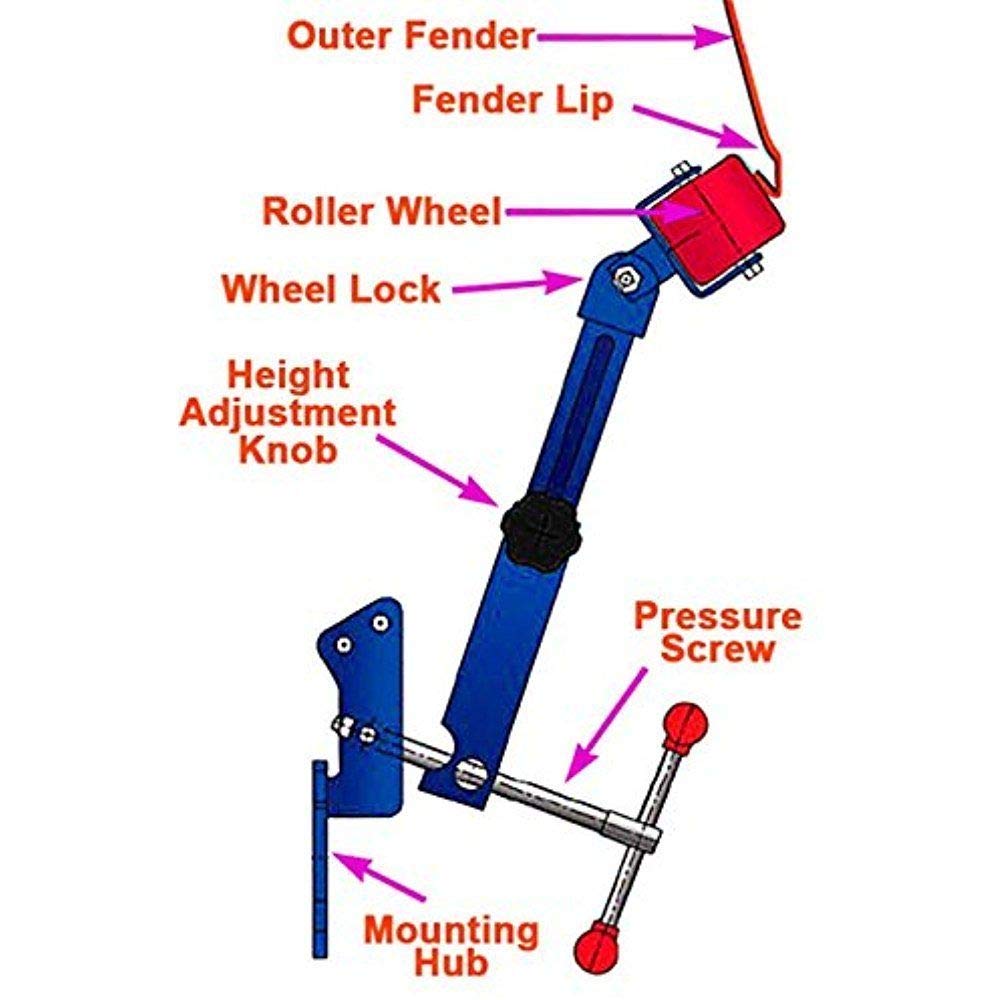 Outer Fender

Fender Lip

Roller Wheel

Wheel Lock

Height Adjustment Knob

Pressure Screw

Mounting Hub