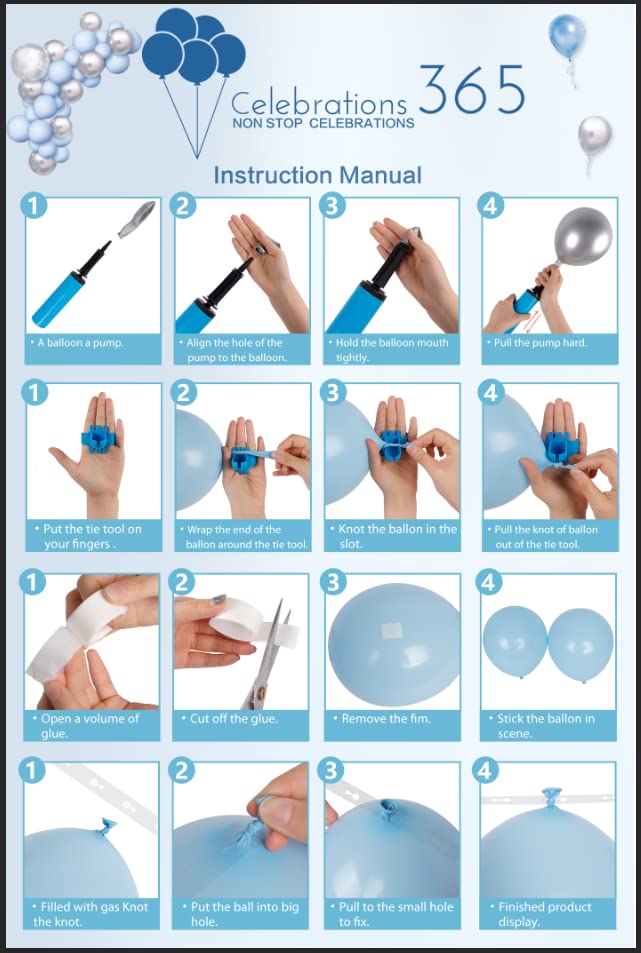 Celebrations 365
NON STOP CELEBRATIONS

Instruction Manual

1
• A balloon a pump.

2
• Align the hole of the pump to the balloon.

3
• Hold the balloon mouth tightly.

4
• Pull the pump hard.

1
• Put the tie tool on your fingers .

2
• Wrap the end of the ballon around the tie tool.

3
• Knot the ballon in the slot.

4
• Pull the knot of ballon out of the tie tool.

1
• Open a volume of glue.

2
• Cut off the glue.

3
• Remove the fim.

4
• Stick the ballon in scene.

1
• Filled with gas Knot the knot.

2
• Put the ball into big hole.

3
• Pull to the small hole to fix.

4
• Finished product display.