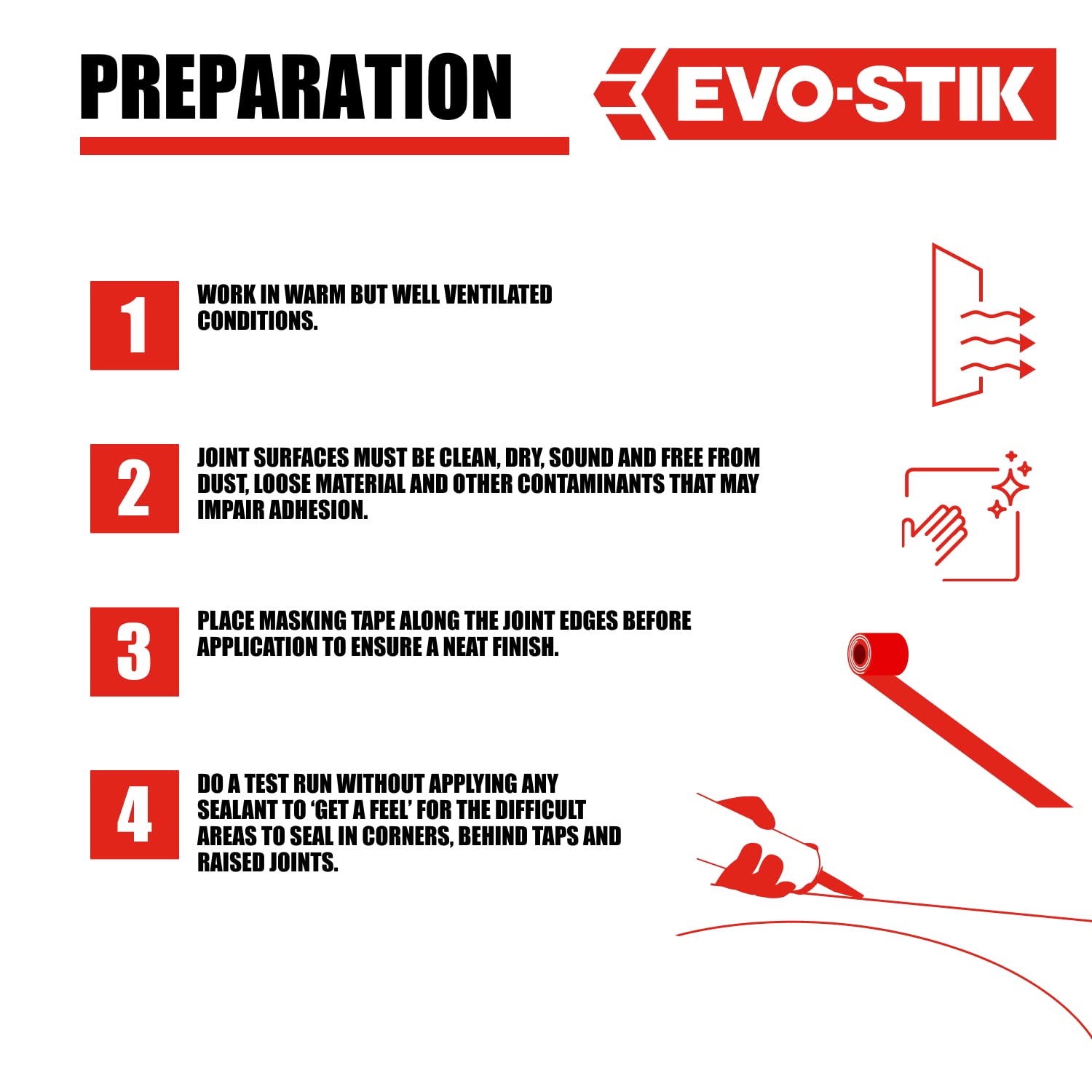 PREPARATION

EVO-STIK

1
WORK IN WARM BUT WELL VENTILATED CONDITIONS.

2
JOINT SURFACES MUST BE CLEAN, DRY, SOUND AND FREE FROM DUST, LOOSE MATERIAL AND OTHER CONTAMINANTS THAT MAY IMPAIR ADHESION.

3
PLACE MASKING TAPE ALONG THE JOINT EDGES BEFORE APPLICATION TO ENSURE A NEAT FINISH.

4
DO A TEST RUN WITHOUT APPLYING ANY SEALANT TO 'GET A FEEL' FOR THE DIFFICULT AREAS TO SEAL IN CORNERS, BEHIND TAPS AND RAISED JOINTS.