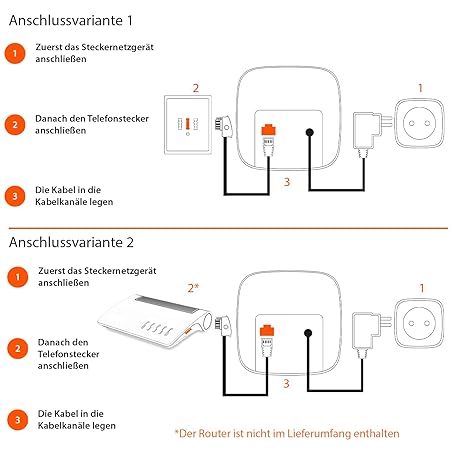 Anschlussvariante 1

1 Zuerst das Steckernetzgerät anschließen

2 Danach den Telefonstecker anschließen

3 Die Kabel in die Kabelkanäle legen

2

1

3

Anschlussvariante 2

1 Zuerst das Steckernetzgerät anschließen

2 Danach den Telefonstecker anschließen

3 Die Kabel in die Kabelkanäle legen

2*

1

3

*Der Router ist nicht im Lieferumfang enthalten