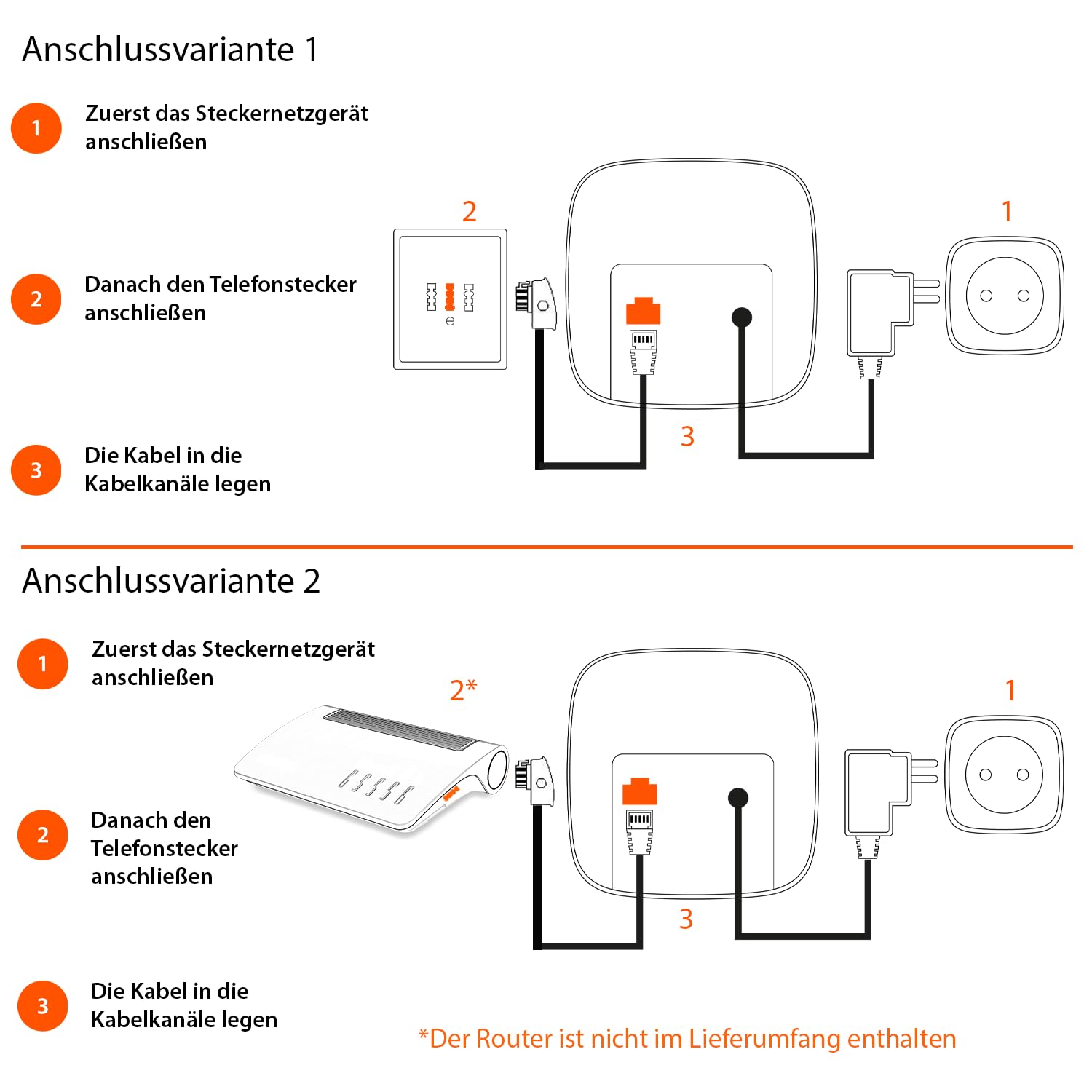 Anschlussvariante 1

1 Zuerst das Steckernetzgerät anschließen

2 Danach den Telefonstecker anschließen

3 Die Kabel in die Kabelkanäle legen

2

1

3

Anschlussvariante 2

1 Zuerst das Steckernetzgerät anschließen

2 Danach den Telefonstecker anschließen

3 Die Kabel in die Kabelkanäle legen

2*

1

3

*Der Router ist nicht im Lieferumfang enthalten