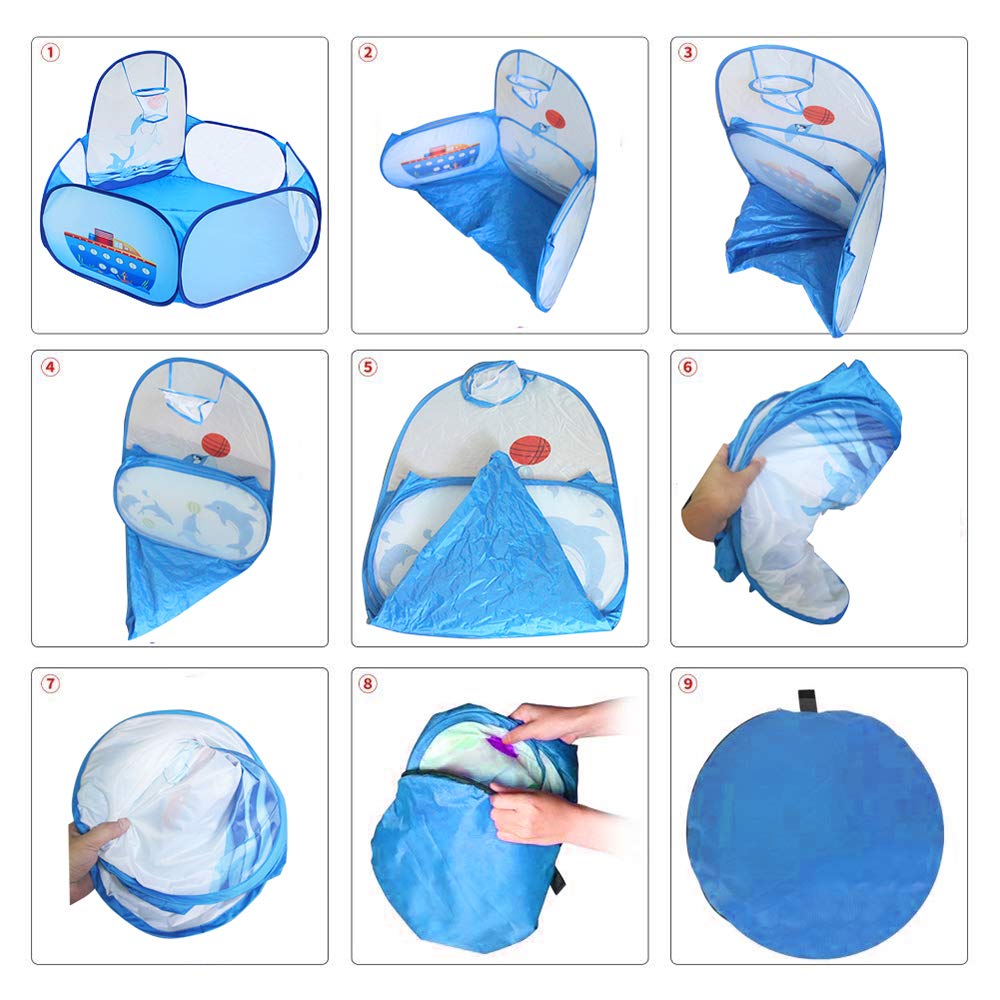 ①
②
③
④
⑤
⑥
⑦
⑧
⑨