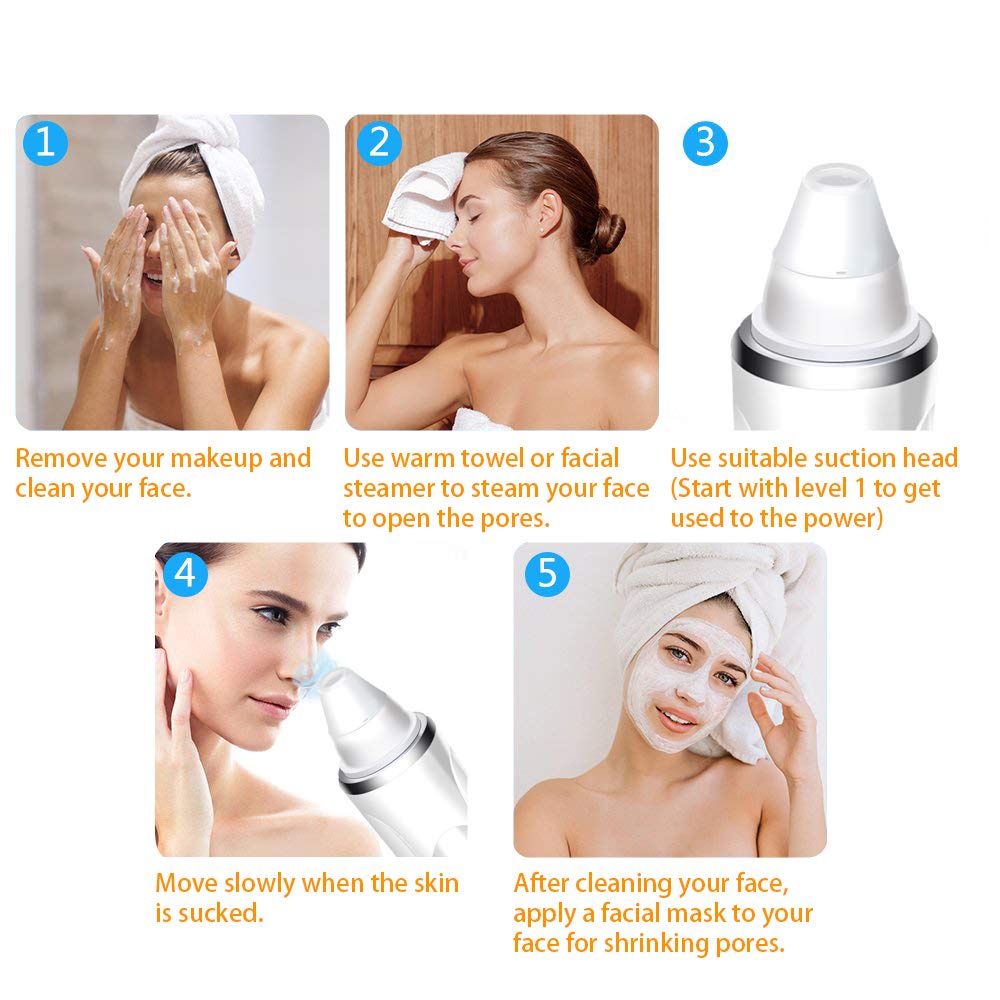 1

Remove your makeup and clean your face.

2

Use warm towel or facial steamer to steam your face to open the pores.

3

Use suitable suction head (Start with level 1 to get used to the power)

4

Move slowly when the skin is sucked.

5

After cleaning your face, apply a facial mask to your face for shrinking pores.