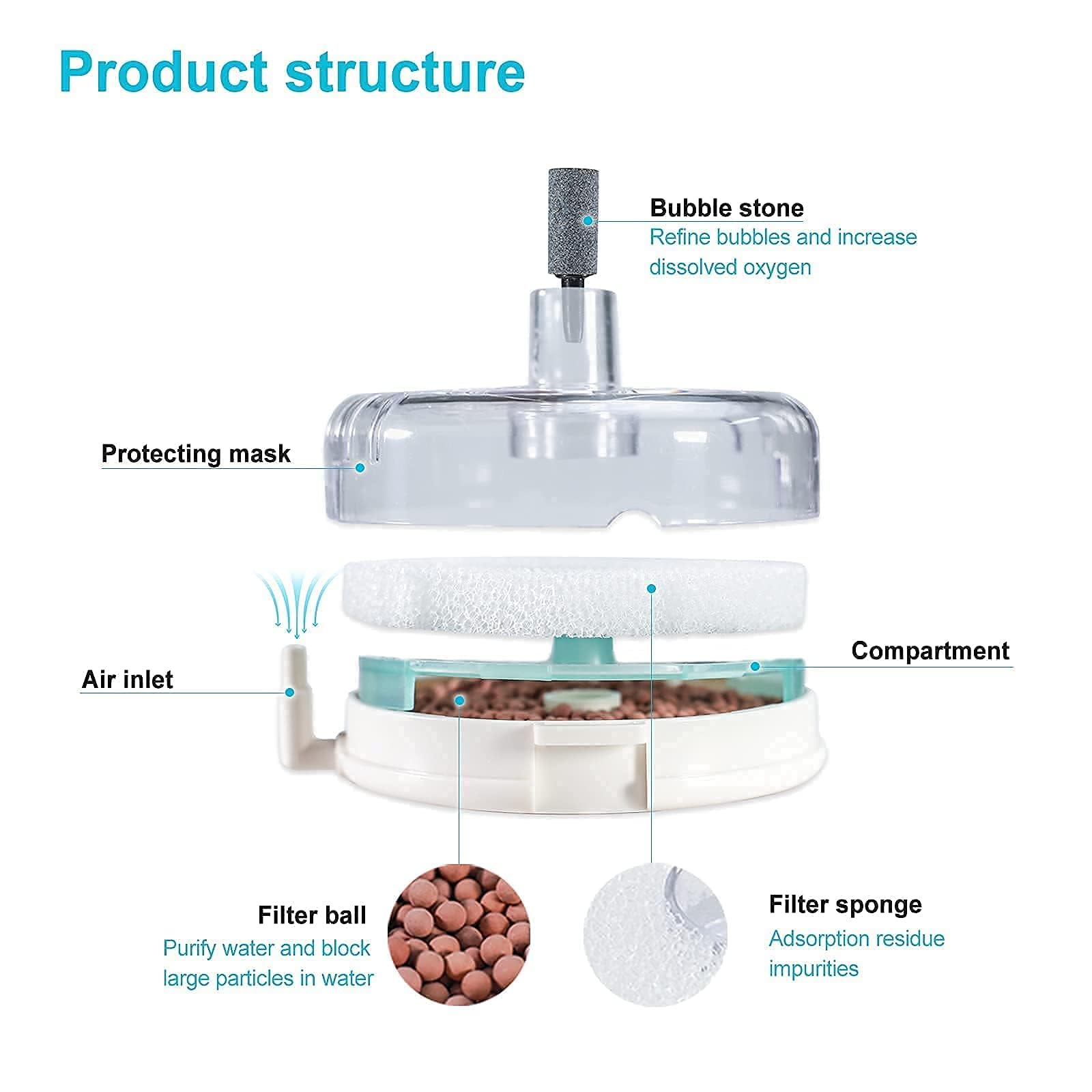 Product structure

Bubble stone
Refine bubbles and increase dissolved oxygen

Protecting mask

Compartment

Air inlet

Filter ball
Purify water and block large particles in water

Filter sponge
Adsorption residue impurities