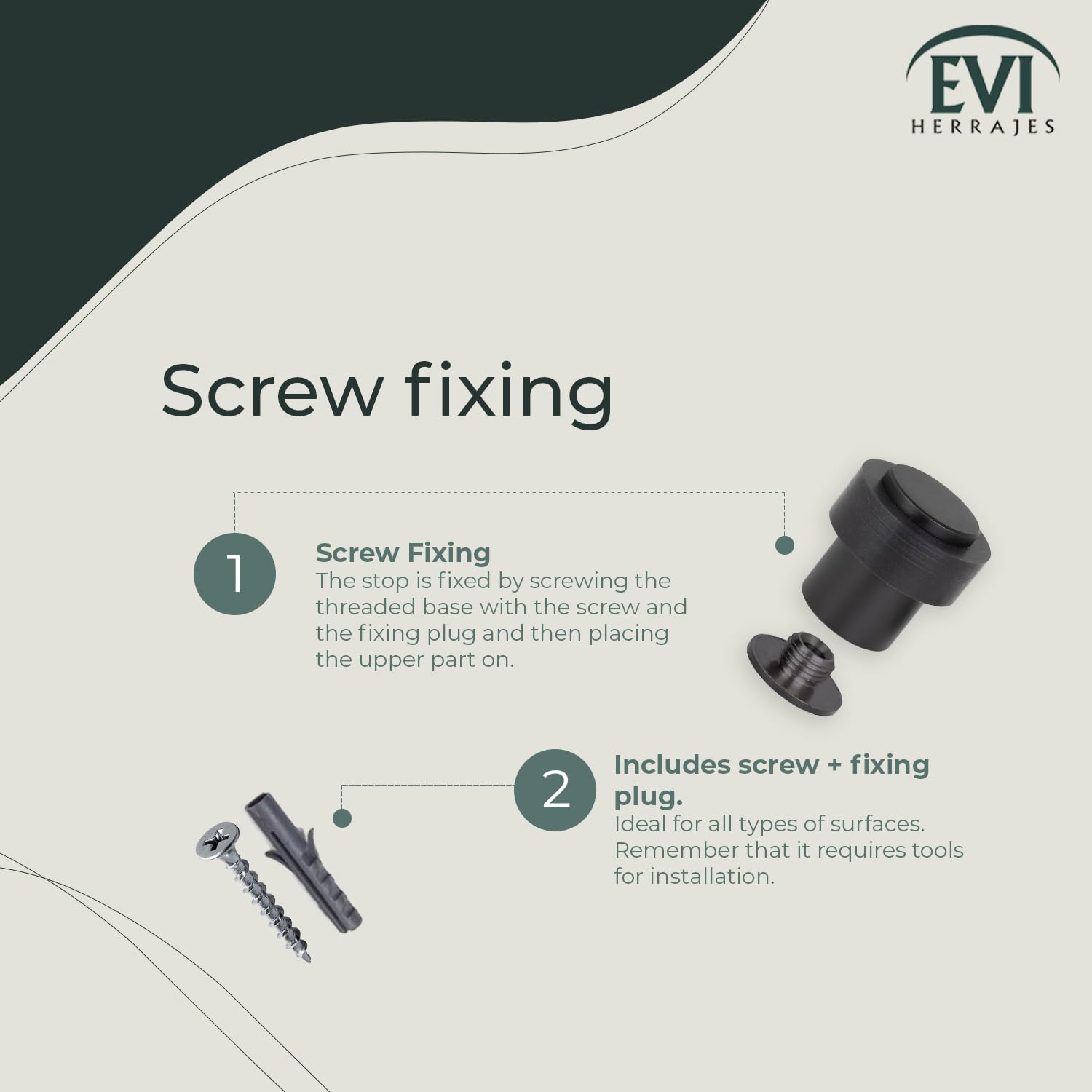 EVI
HERRAJES

Screw fixing

1

Screw Fixing
The stop is fixed by screwing the threaded base with the screw and the fixing plug and then placing the upper part on.

2

Includes screw + fixing plug.
Ideal for all types of surfaces. Remember that it requires tools for installation.