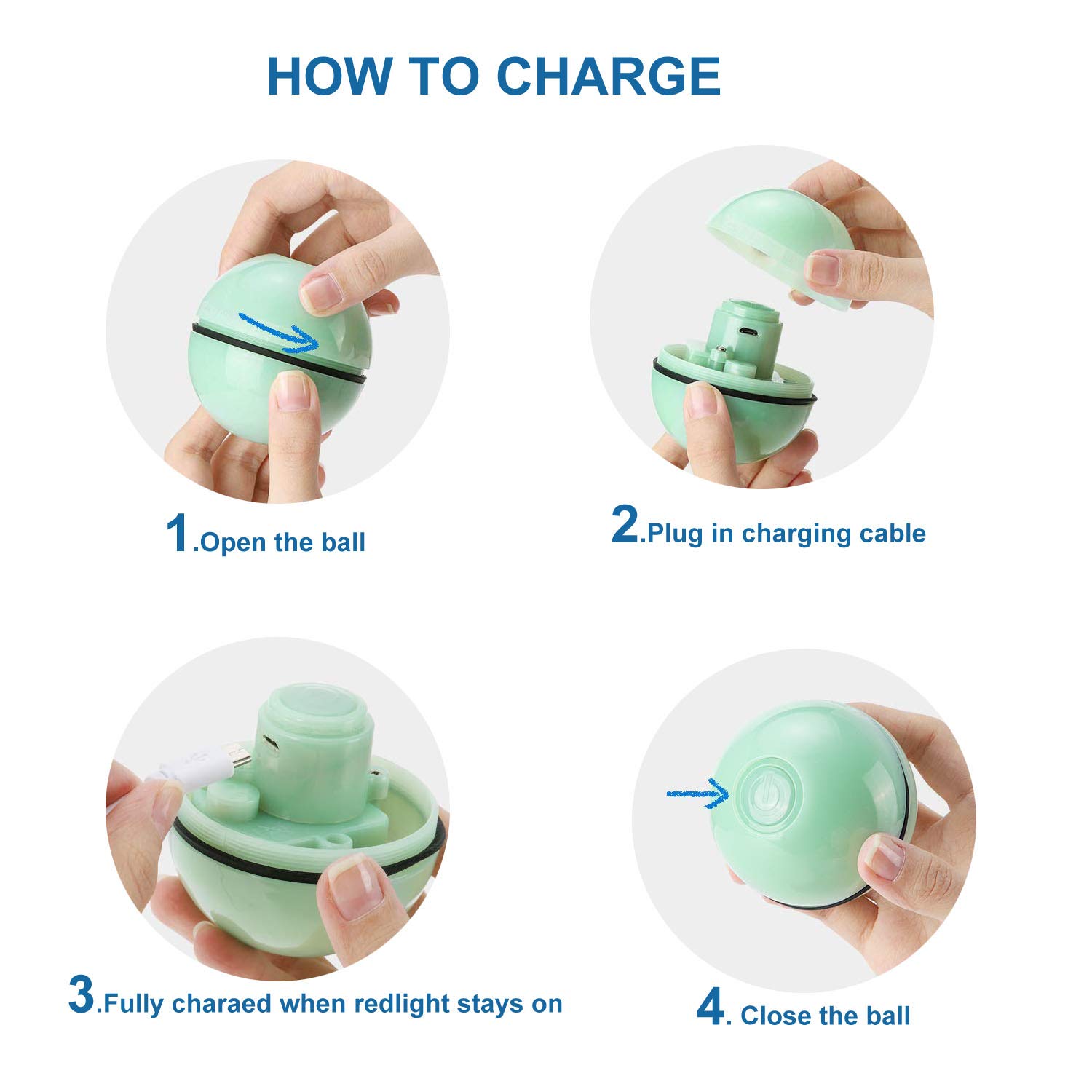 HOW TO CHARGE

1.Open the ball

2.Plug in charging cable

3.Fully charaed when redlight stays on

4. Close the ball