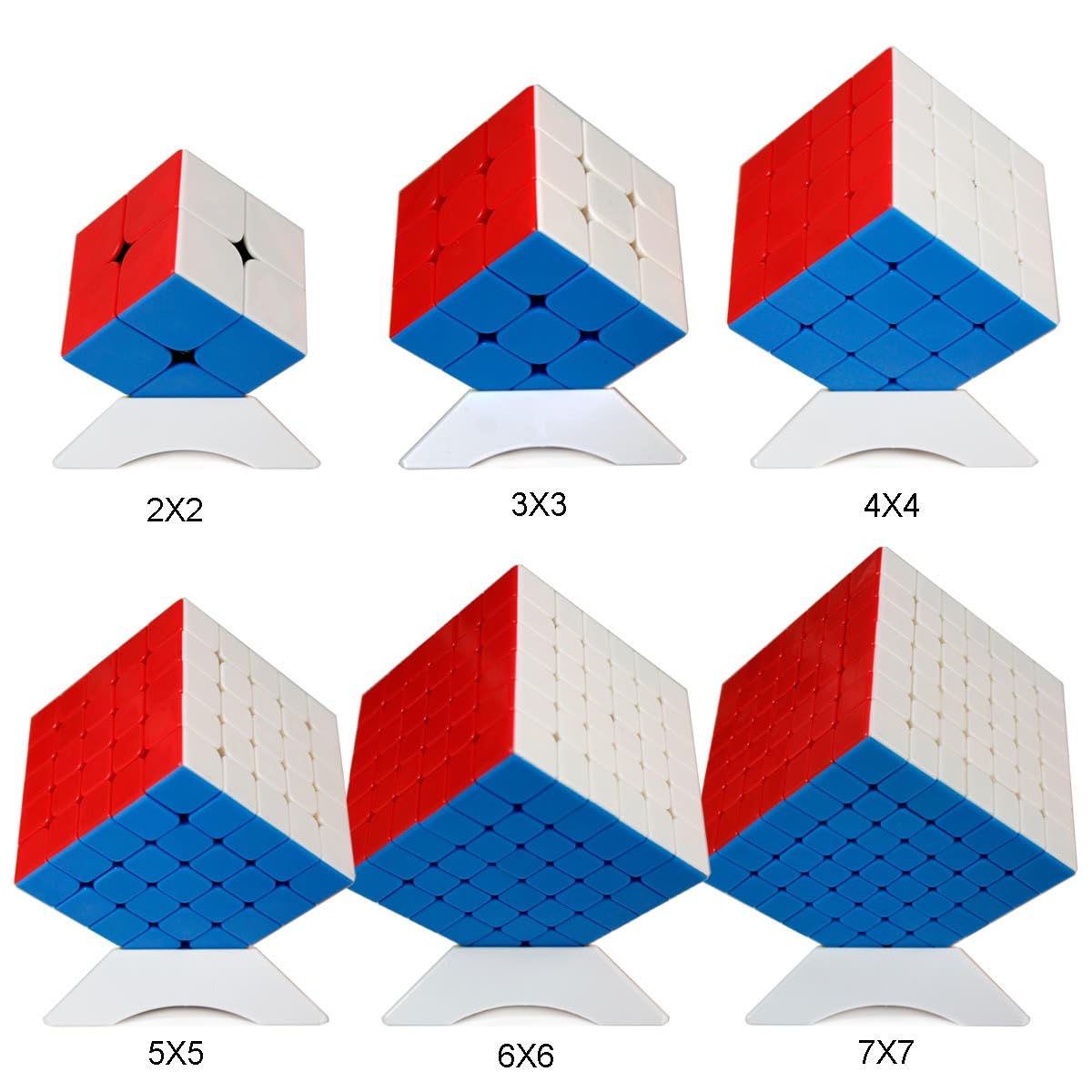 2X2

3X3

4X4

5X5

6X6

7X7