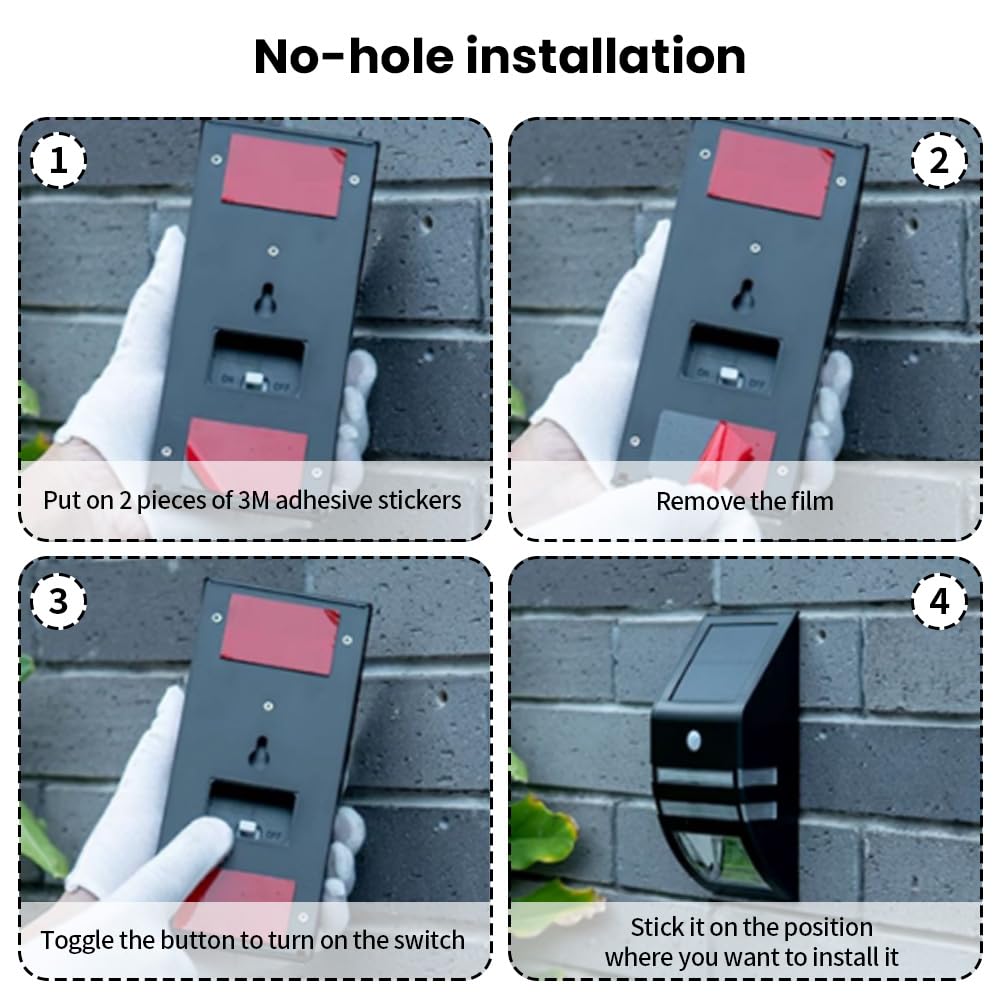 No-hole installation

1

ON OFF

Put on 2 pieces of 3M adhesive stickers

2

ON OFF

Remove the film

3

OFF

Toggle the button to turn on the switch

4

Stick it on the position where you want to install it