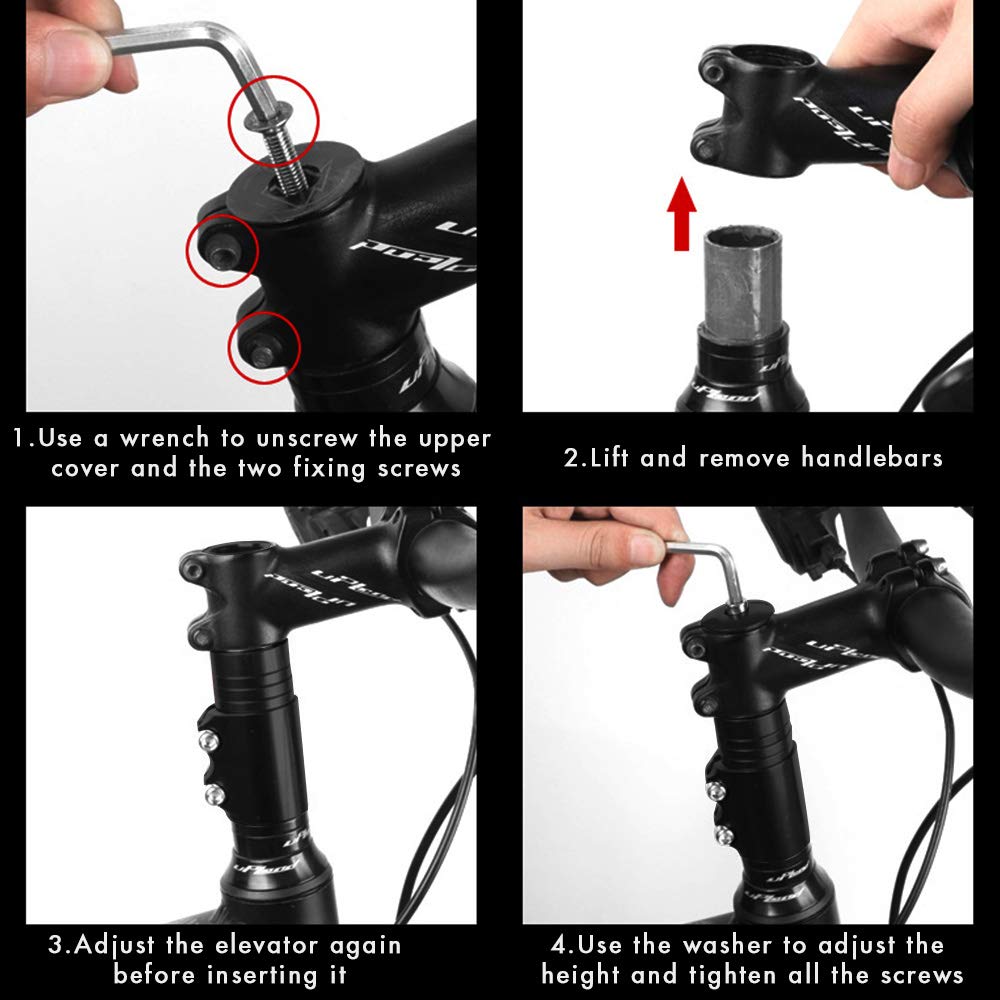 1.Use a wrench to unscrew the upper cover and the two fixing screws

2.Lift and remove handlebars

3.Adjust the elevator again before inserting it

4.Use the washer to adjust the height and tighten all the screws