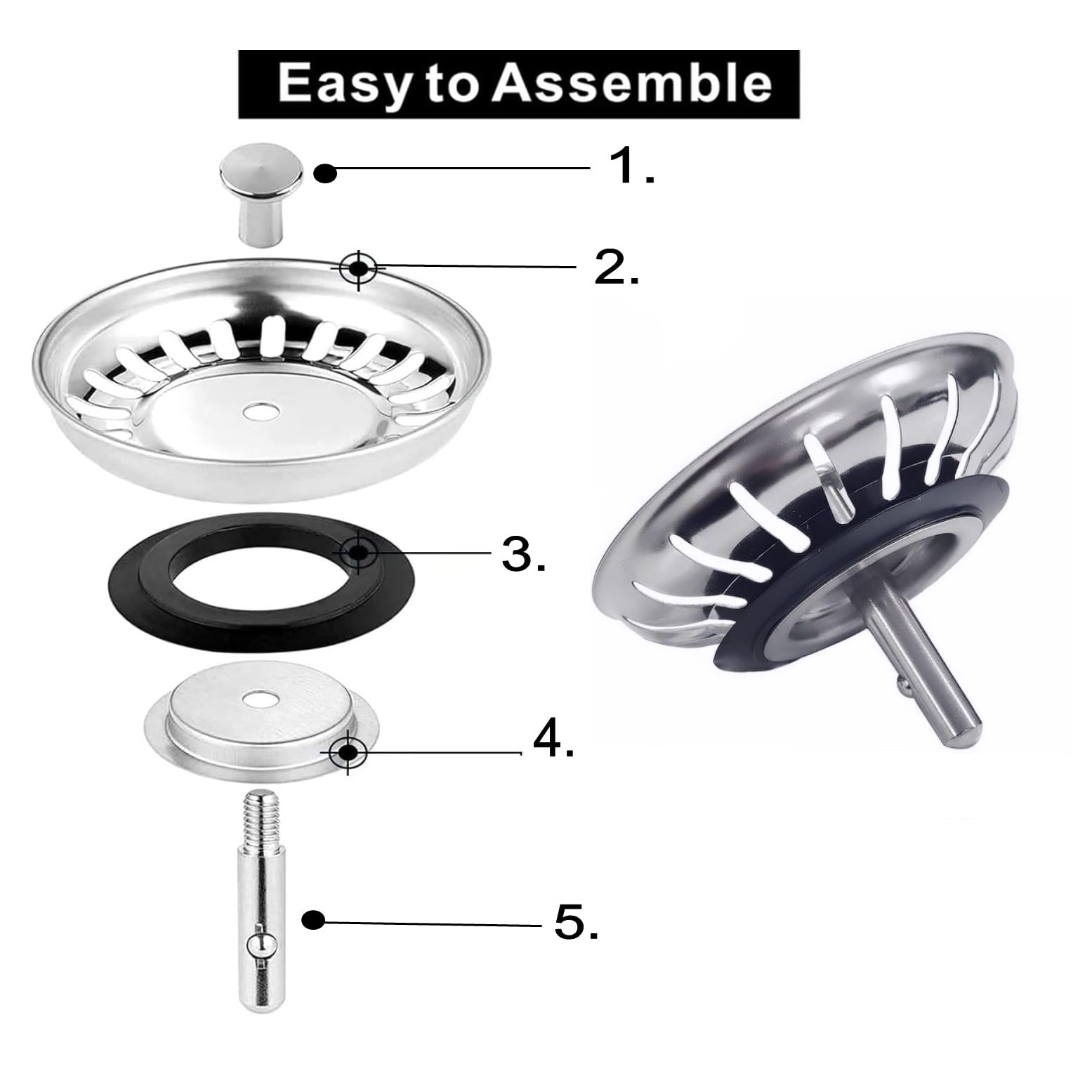 Easy to Assemble

1.

2.

3.

4.

5.