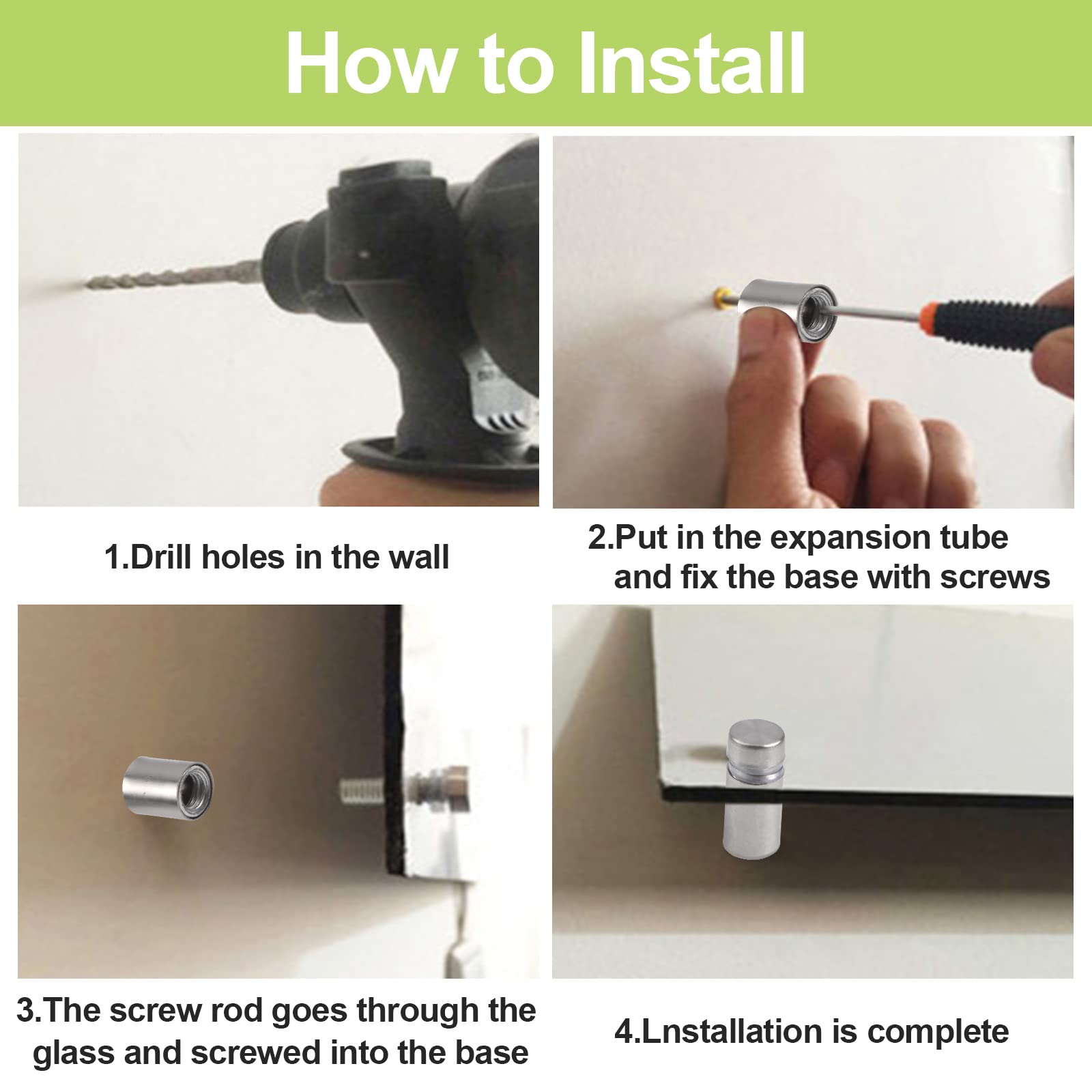 How to Install

1.Drill holes in the wall

2.Put in the expansion tube and fix the base with screws

3.The screw rod goes through the glass and screwed into the base

4.Lnstallation is complete