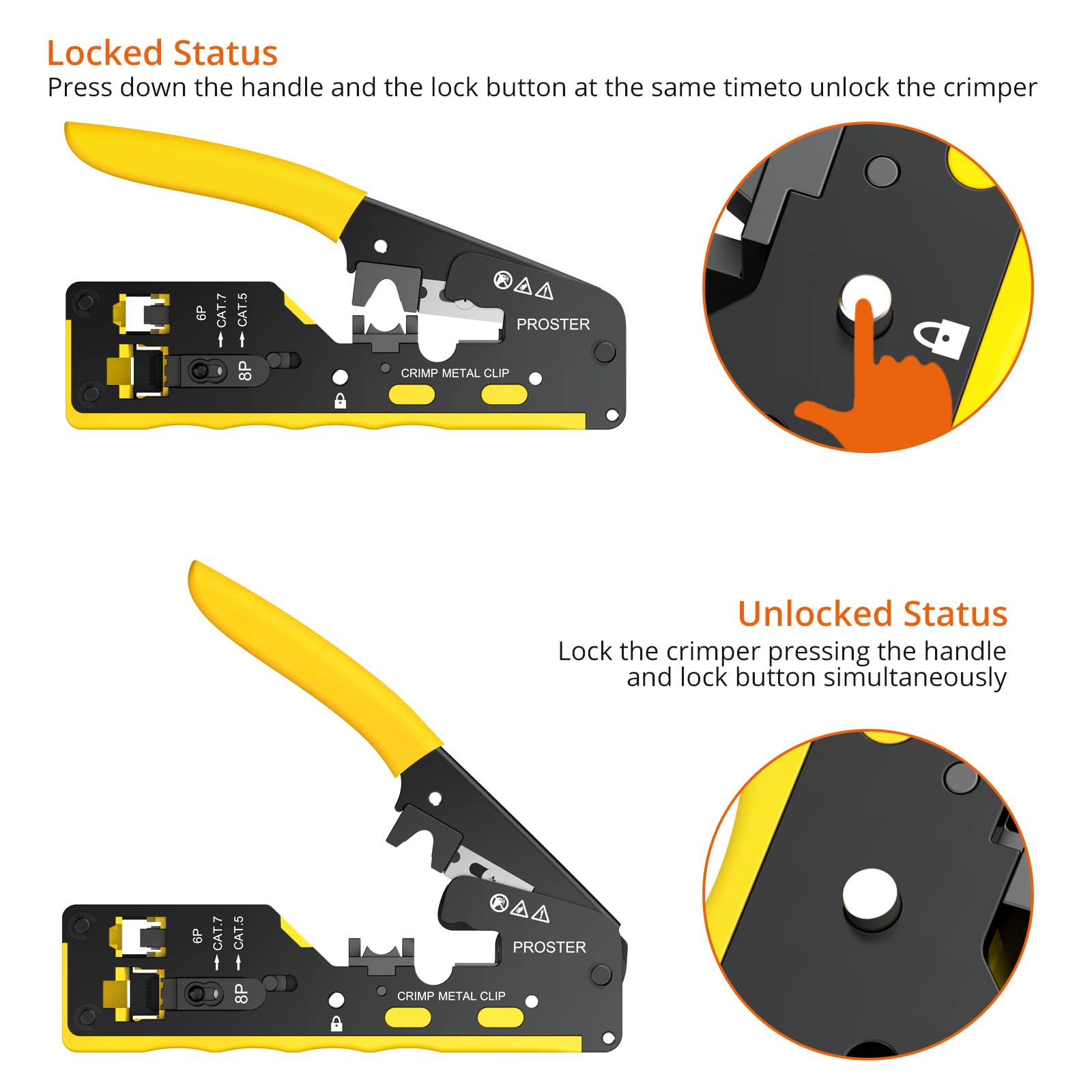 Locked Status
Press down the handle and the lock button at the same timeto unlock the crimper

6P
CAT.7
CAT.5
8P
PROSTER
CRIMP METAL CLIP

Unlocked Status
Lock the crimper pressing the handle and lock button simultaneously

6P
CAT.7
CAT.5
8P
PROSTER
CRIMP METAL CLIP