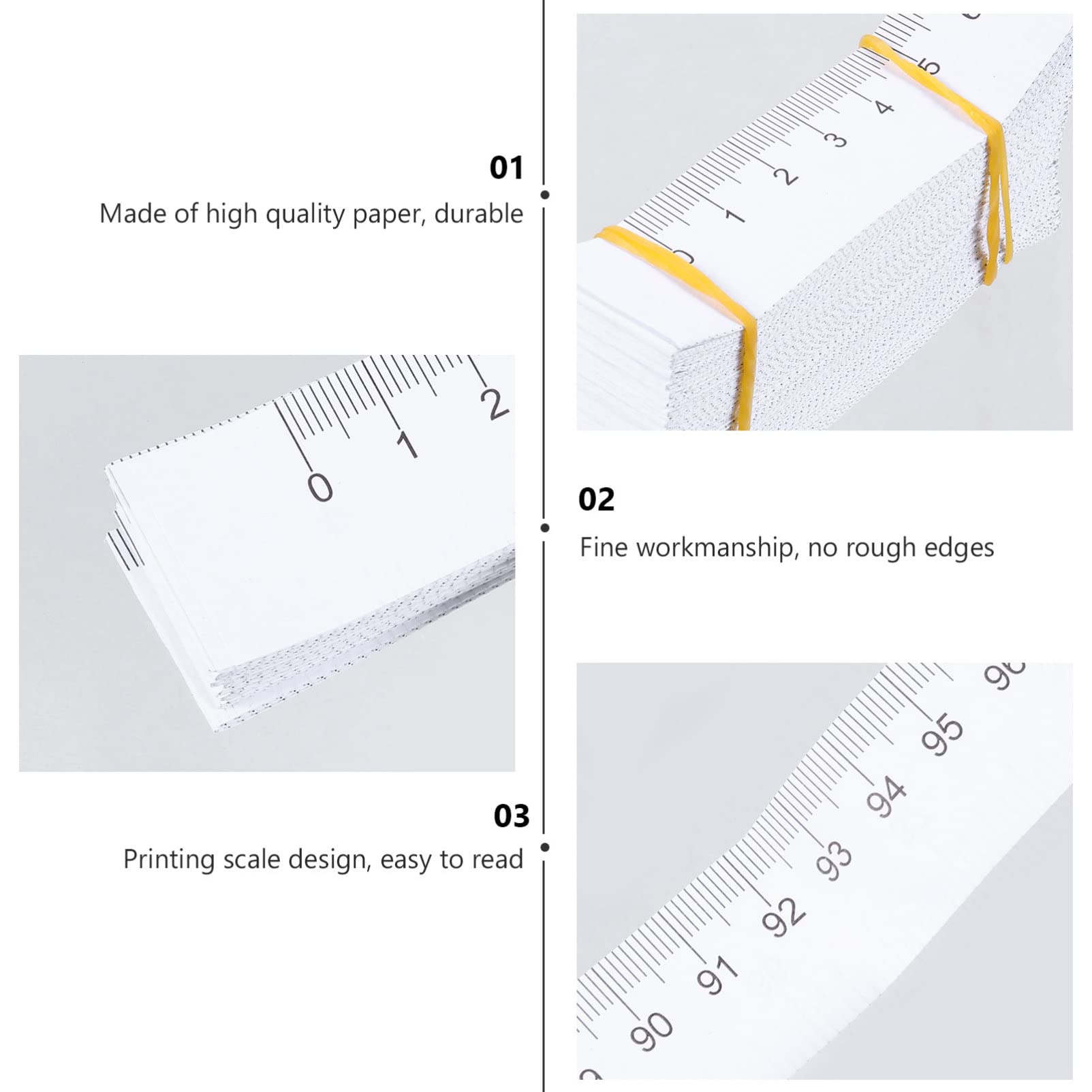 01
Made of high quality paper, durable

1 2 3 4 5

0 1 2

02
Fine workmanship, no rough edges

03
Printing scale design, easy to read

90 91 92 93 94 95