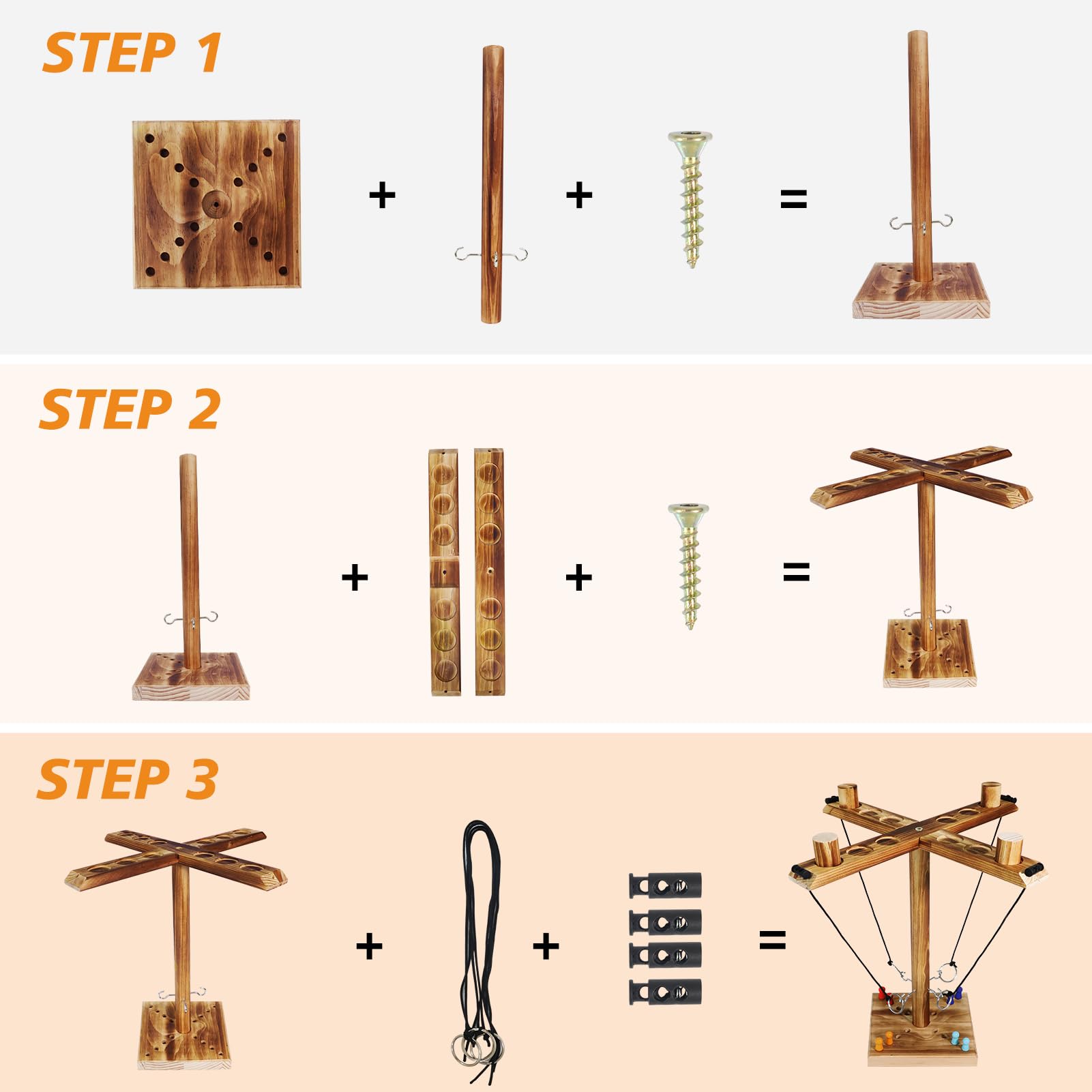 STEP 1

+ + =

STEP 2

+ + =

STEP 3

+ + =