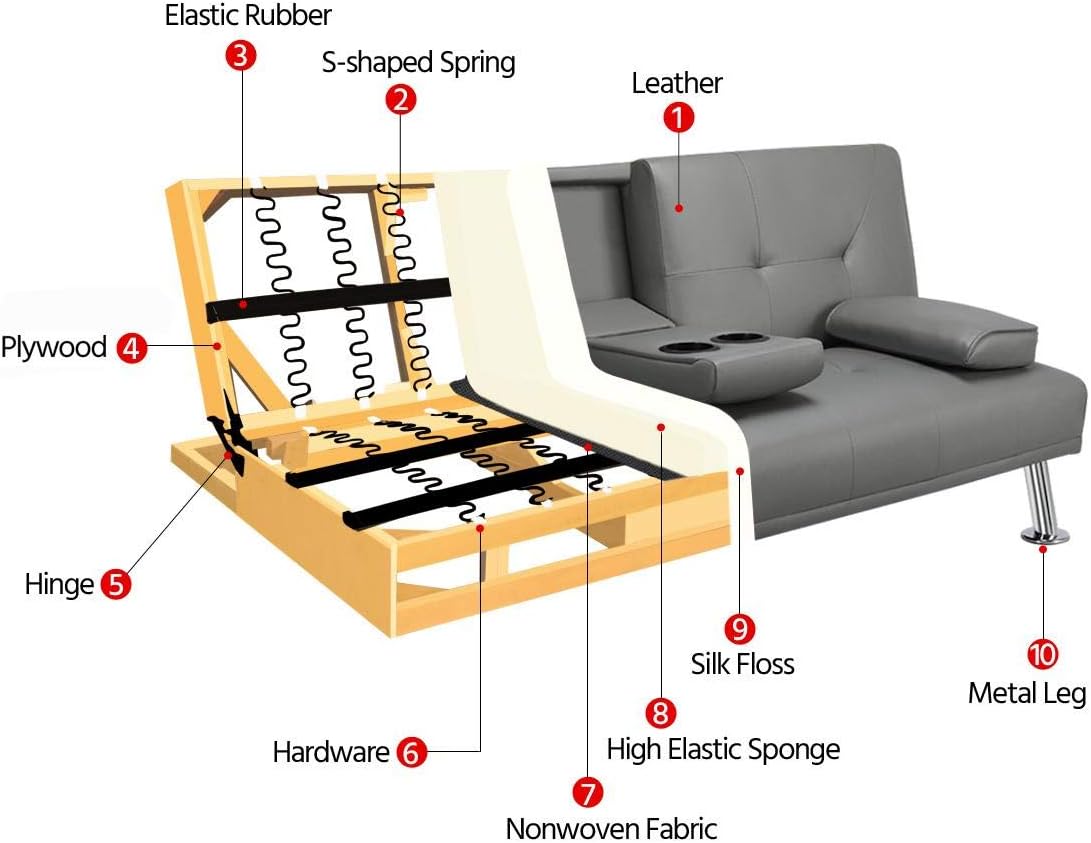 Elastic Rubber
3
S-shaped Spring
2
Leather
1
Plywood 4
Hinge 5
Hardware 6
7
Nonwoven Fabric
8
High Elastic Sponge
9
Silk Floss
10
Metal Leg