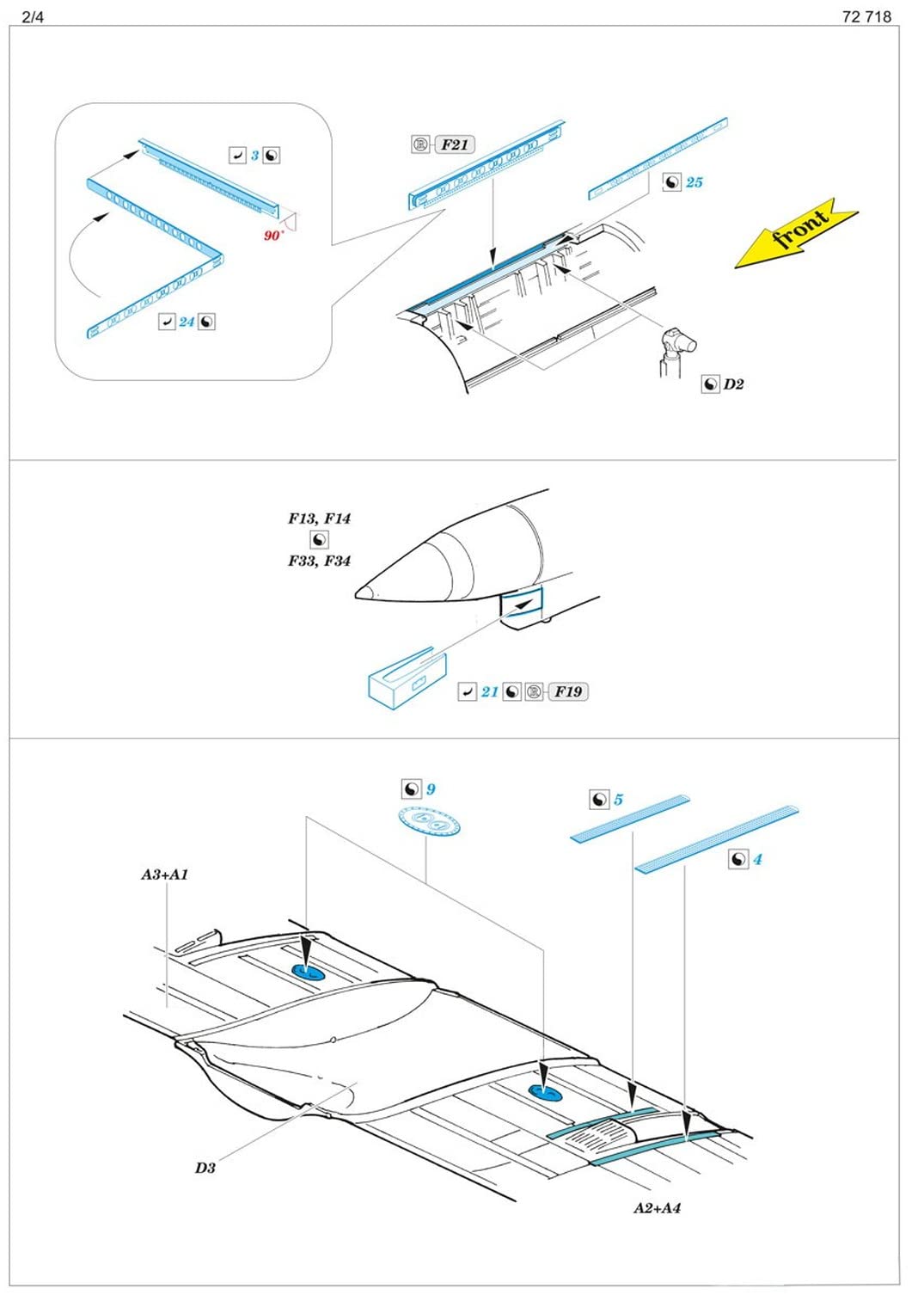 2/4

72 718

3

90°

24

F21

25

front

D2

F13, F14

F33, F34

21

F19

9

5

4

A3+A1

D3

A2+A4