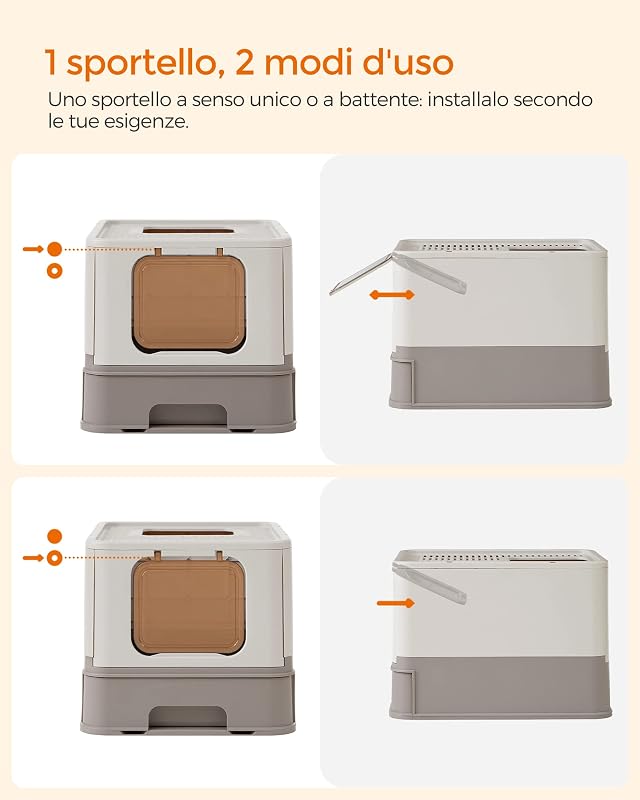 1 sportello, 2 modi d'uso

Uno sportello a senso unico o a battente: installalo secondo le tue esigenze.