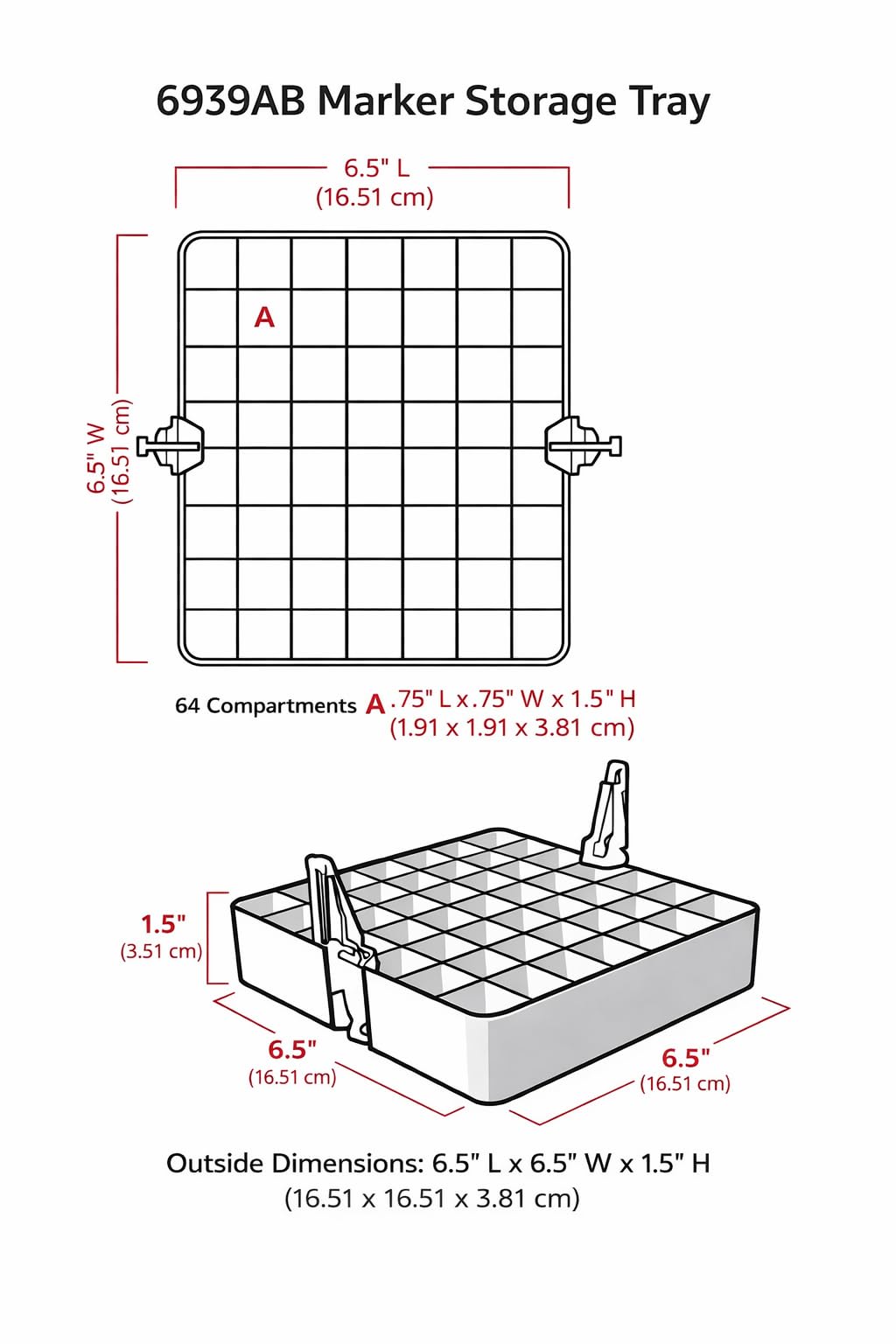 6939AB Marker Storage Tray

6.5" L
(16.51 cm)

6.5" W
(16.51 cm)

A

64 Compartments A .75" L x .75" W x 1.5" H
(1.91 x 1.91 x 3.81 cm)

1.5"
(3.51 cm)

6.5"
(16.51 cm)

6.5"
(16.51 cm)

Outside Dimensions: 6.5" L x 6.5" W x 1.5" H
(16.51 x 16.51 x 3.81 cm)