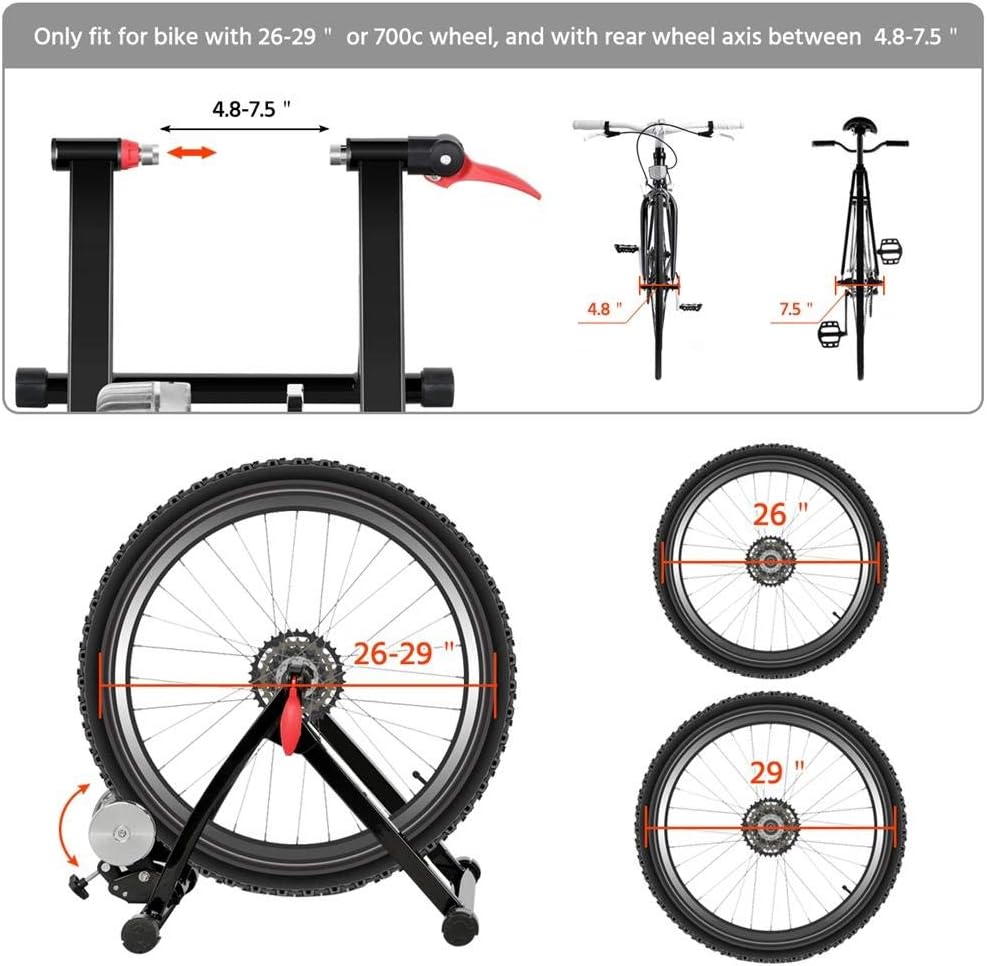 Only fit for bike with 26-29 " or 700c wheel, and with rear wheel axis between 4.8-7.5 "

4.8-7.5 "

4.8 "

7.5 "

26-29 "

26 "

29 "