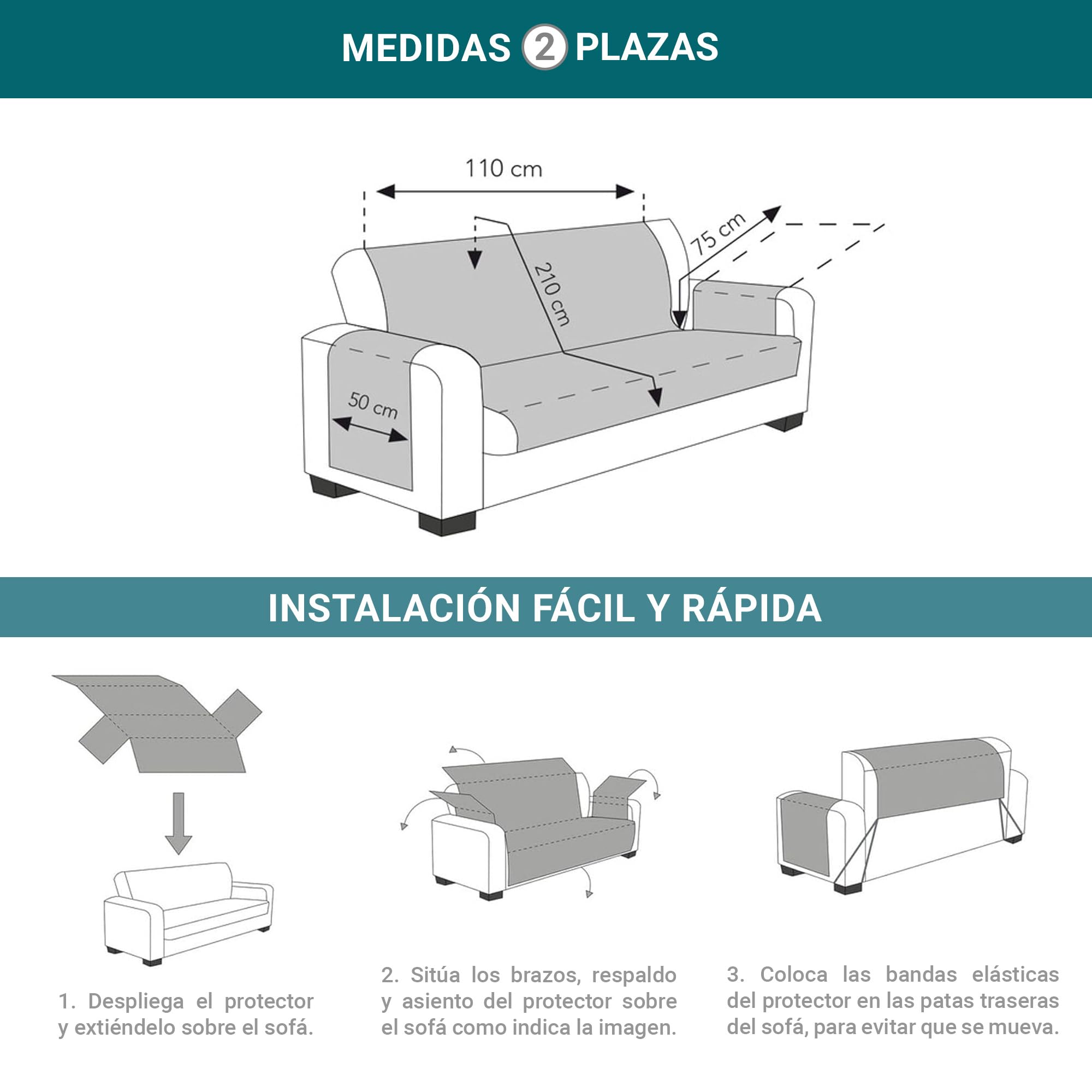 MEDIDAS 2 PLAZAS

110 cm

75 cm

210 cm

50 cm

INSTALACIÓN FÁCIL Y RÁPIDA

1. Despliega el protector y extiéndelo sobre el sofá.

2. Sitúa los brazos, respaldo y asiento del protector sobre el sofá como indica la imagen.

3. Coloca las bandas elásticas del protector en las patas traseras del sofá, para evitar que se mueva.