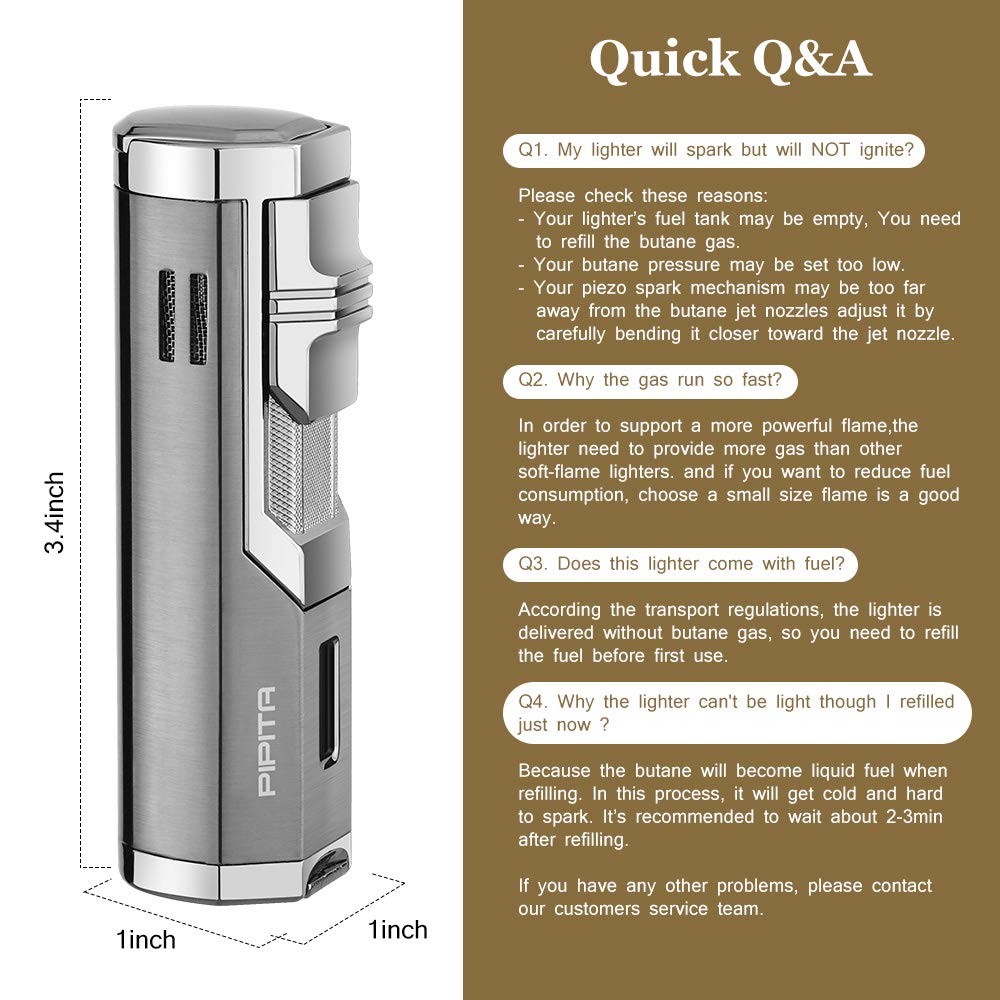 3.4inch

PIPITA

1inch

1inch

Quick Q&A

Q1. My lighter will spark but will NOT ignite?

Please check these reasons:
- Your lighter's fuel tank may be empty, You need to refill the butane gas.
- Your butane pressure may be set too low.
- Your piezo spark mechanism may be too far away from the butane jet nozzles adjust it by carefully bending it closer toward the jet nozzle.

Q2. Why the gas run so fast?

In order to support a more powerful flame,the lighter need to provide more gas than other soft-flame lighters. and if you want to reduce fuel consumption, choose a small size flame is a good way.

Q3. Does this lighter come with fuel?

According the transport regulations, the lighter is delivered without butane gas, so you need to refill the fuel before first use.

Q4. Why the lighter can't be light though I refilled just now ?

Because the butane will become liquid fuel when refilling. In this process, it will get cold and hard to spark. It's recommended to wait about 2-3min after refilling.

If you have any other problems, please contact our customers service team.