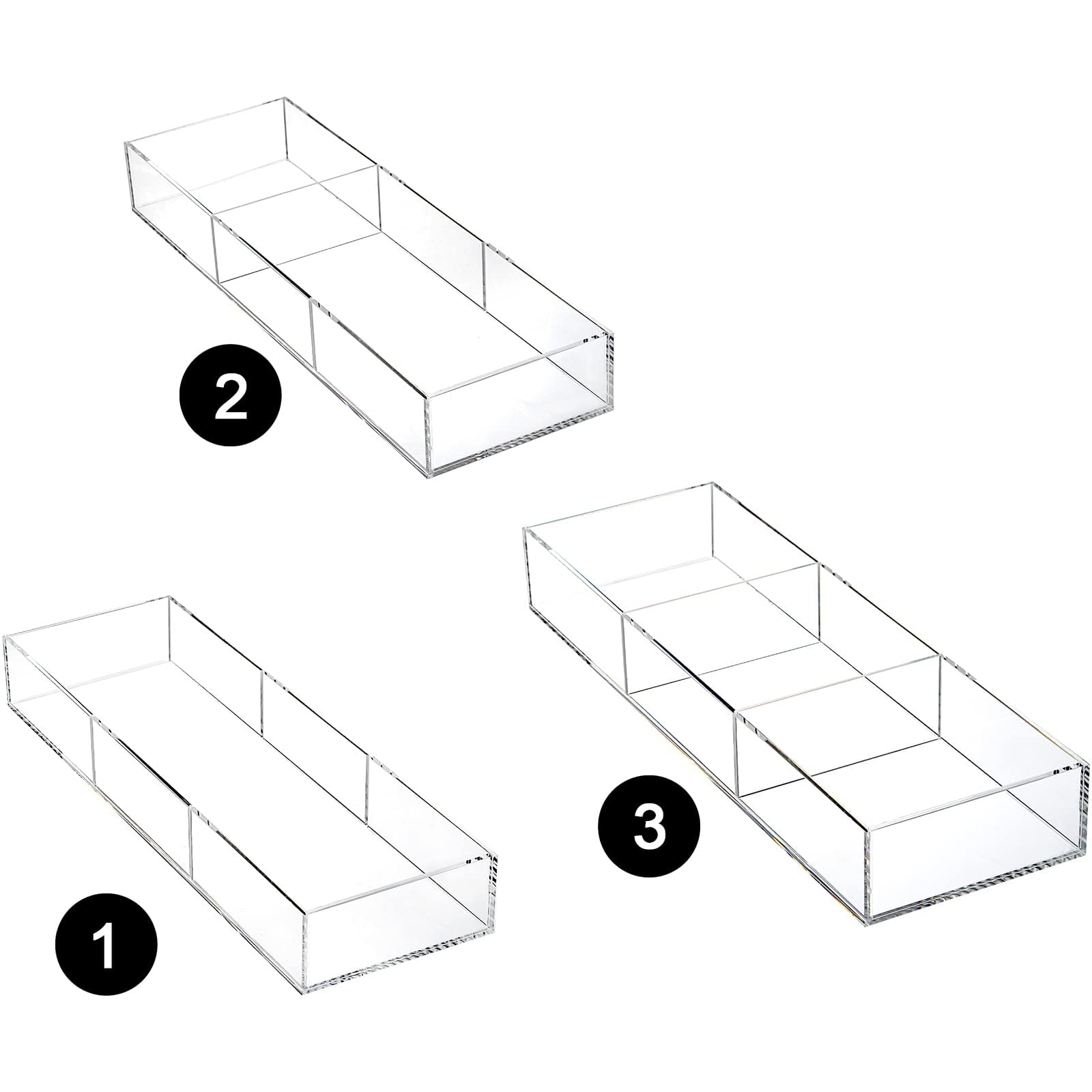 2

3

1