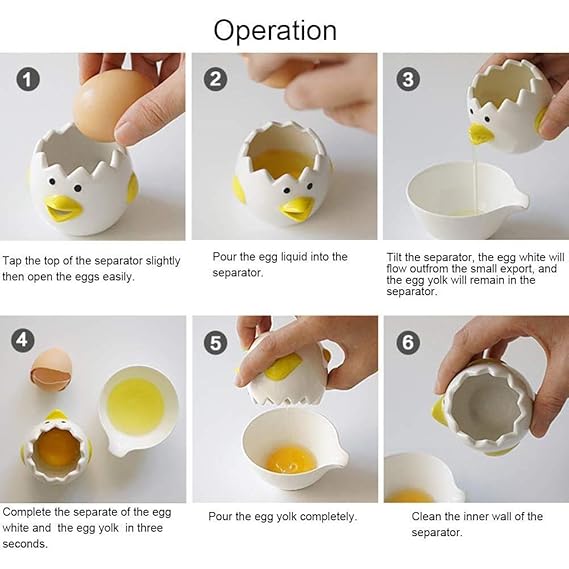 Operation

1

Tap the top of the separator slightly then open the eggs easily.

2

Pour the egg liquid into the separator.

3

Tilt the separator, the egg white will flow outfrom the small export, and the egg yolk will remain in the separator.

4

Complete the separate of the egg white and the egg yolk in three seconds.

5

Pour the egg yolk completely.

6

Clean the inner wall of the separator.