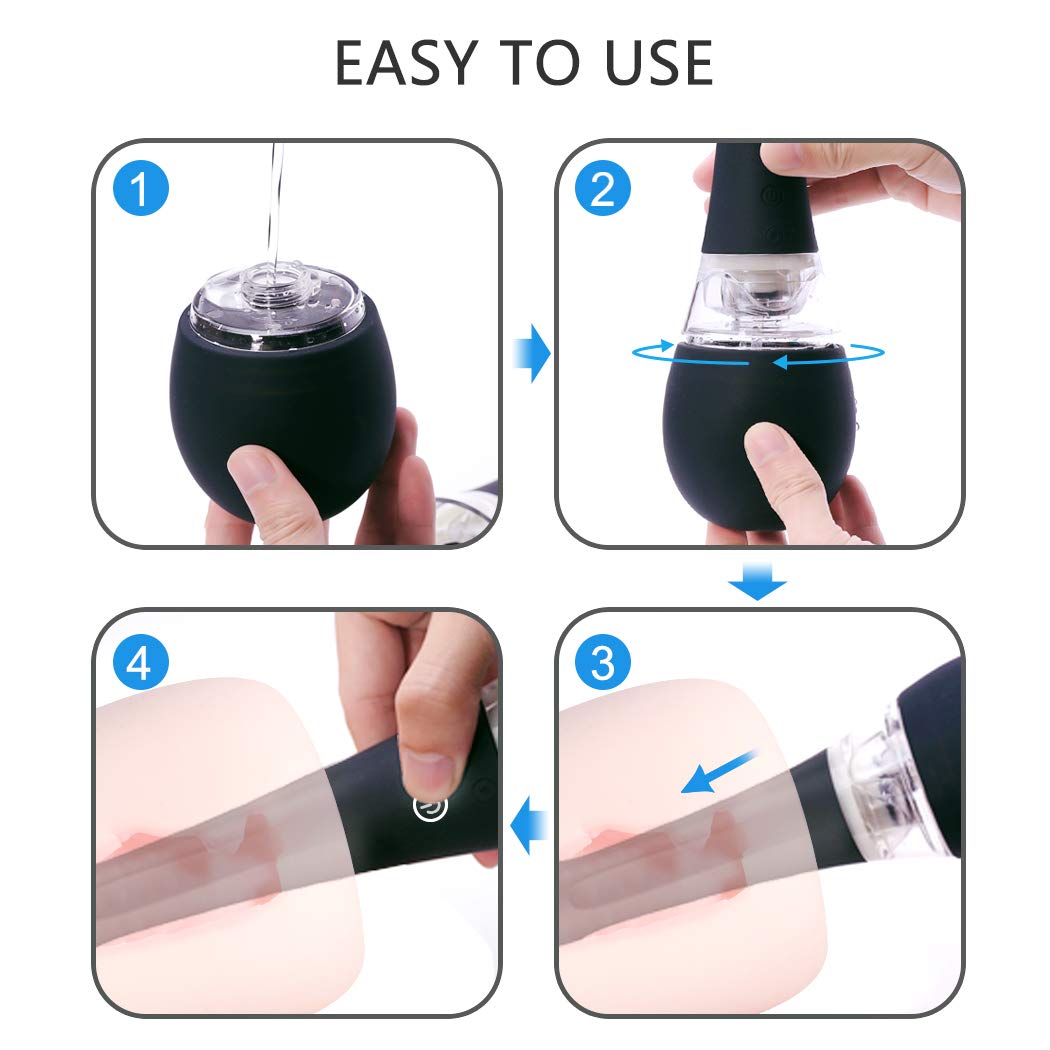 EASY TO USE

1

2

3

4