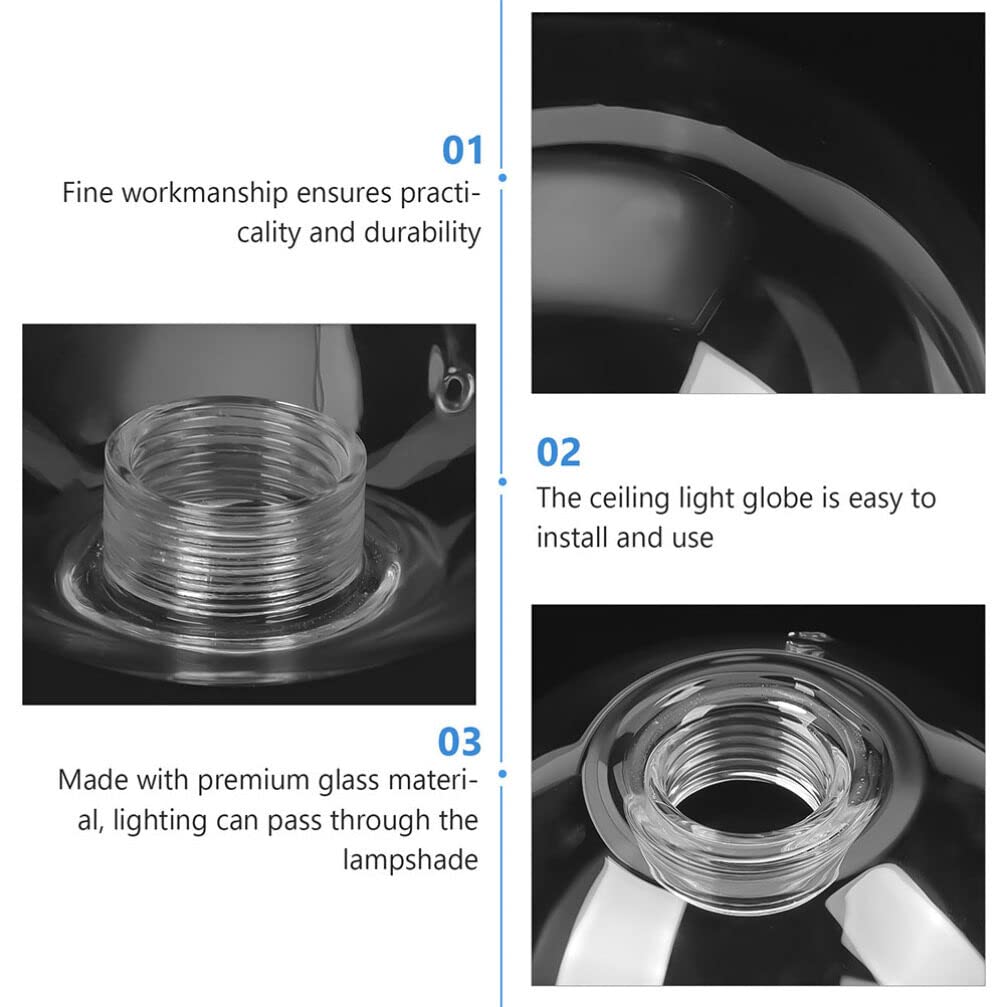 01
Fine workmanship ensures practicality and durability

02
The ceiling light globe is easy to install and use

03
Made with premium glass material, lighting can pass through the lampshade