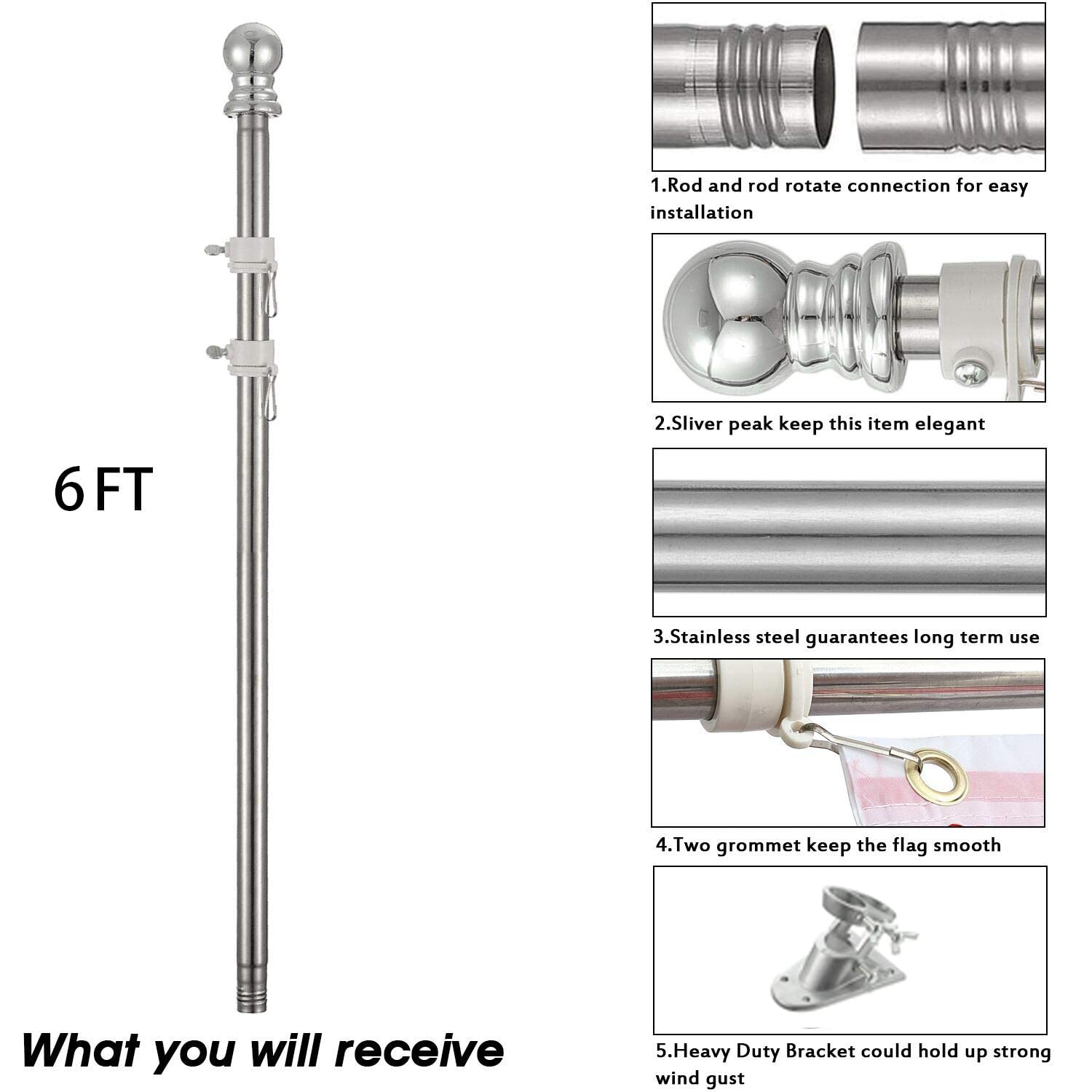 6 FT

What you will receive

1.Rod and rod rotate connection for easy installation

2.Sliver peak keep this item elegant

3.Stainless steel guarantees long term use

4.Two grommet keep the flag smooth

5.Heavy Duty Bracket could hold up strong wind gust