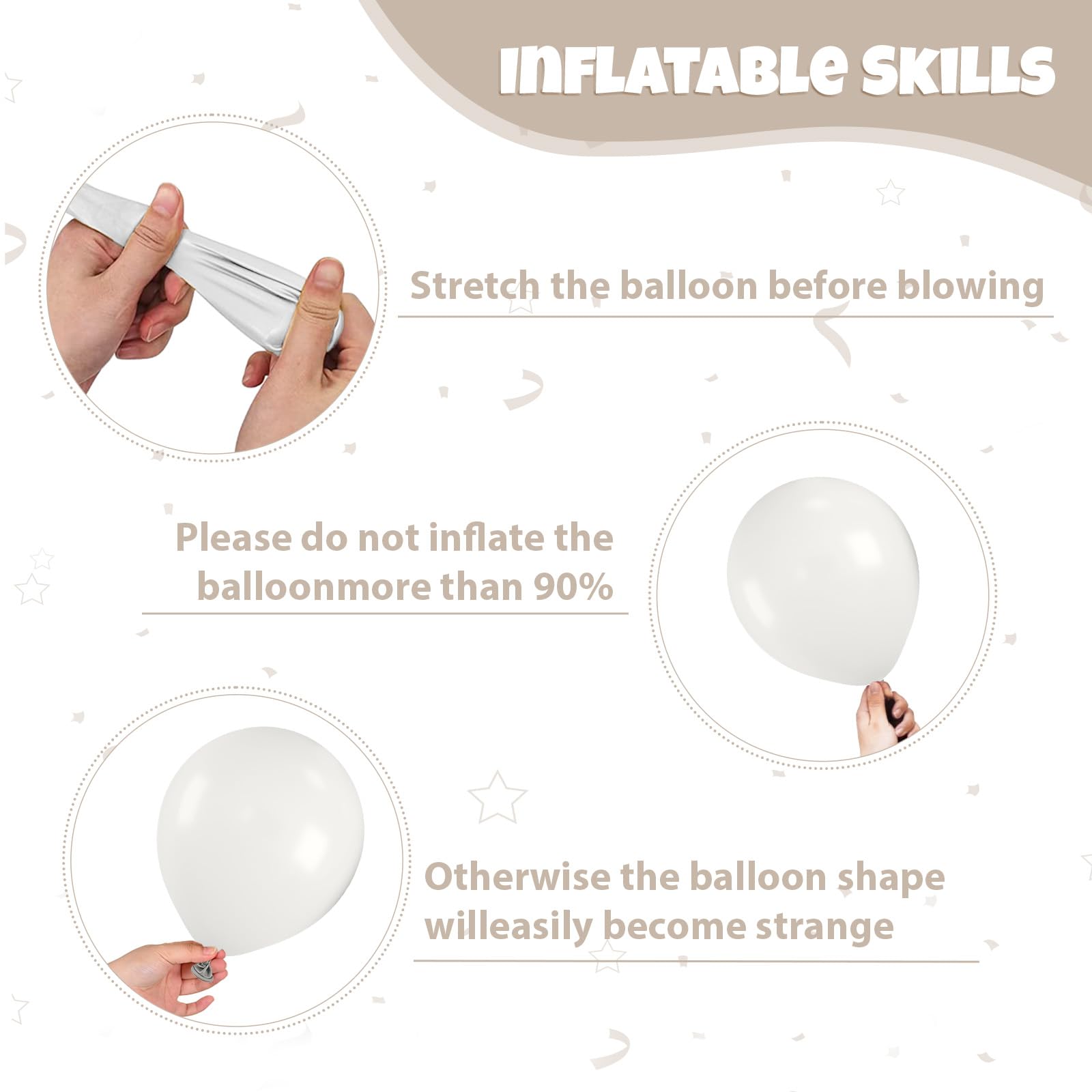 INFLATABLE SKILLS

Stretch the balloon before blowing

Please do not inflate the balloonmore than 90%

Otherwise the balloon shape willeasily become strange