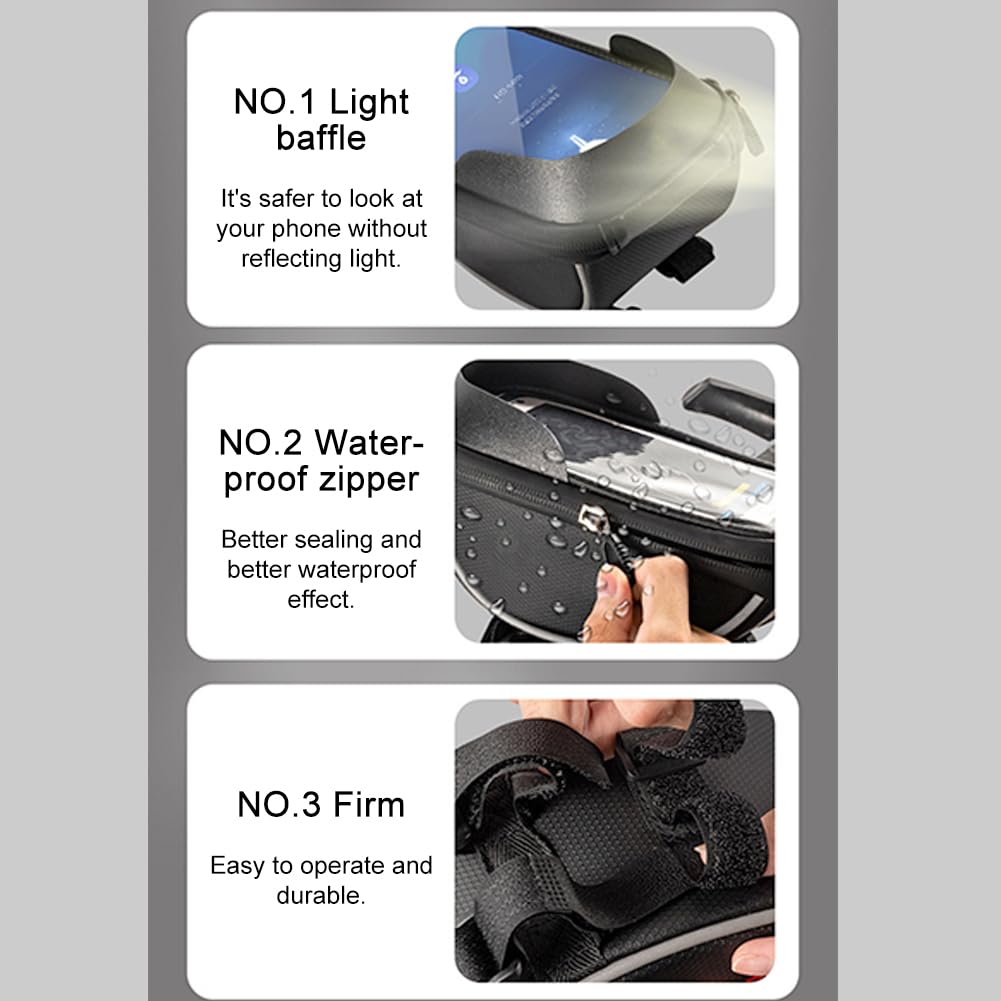 NO.1 Light baffle

It's safer to look at your phone without reflecting light.

NO.2 Waterproof zipper

Better sealing and better waterproof effect.

NO.3 Firm

Easy to operate and durable.