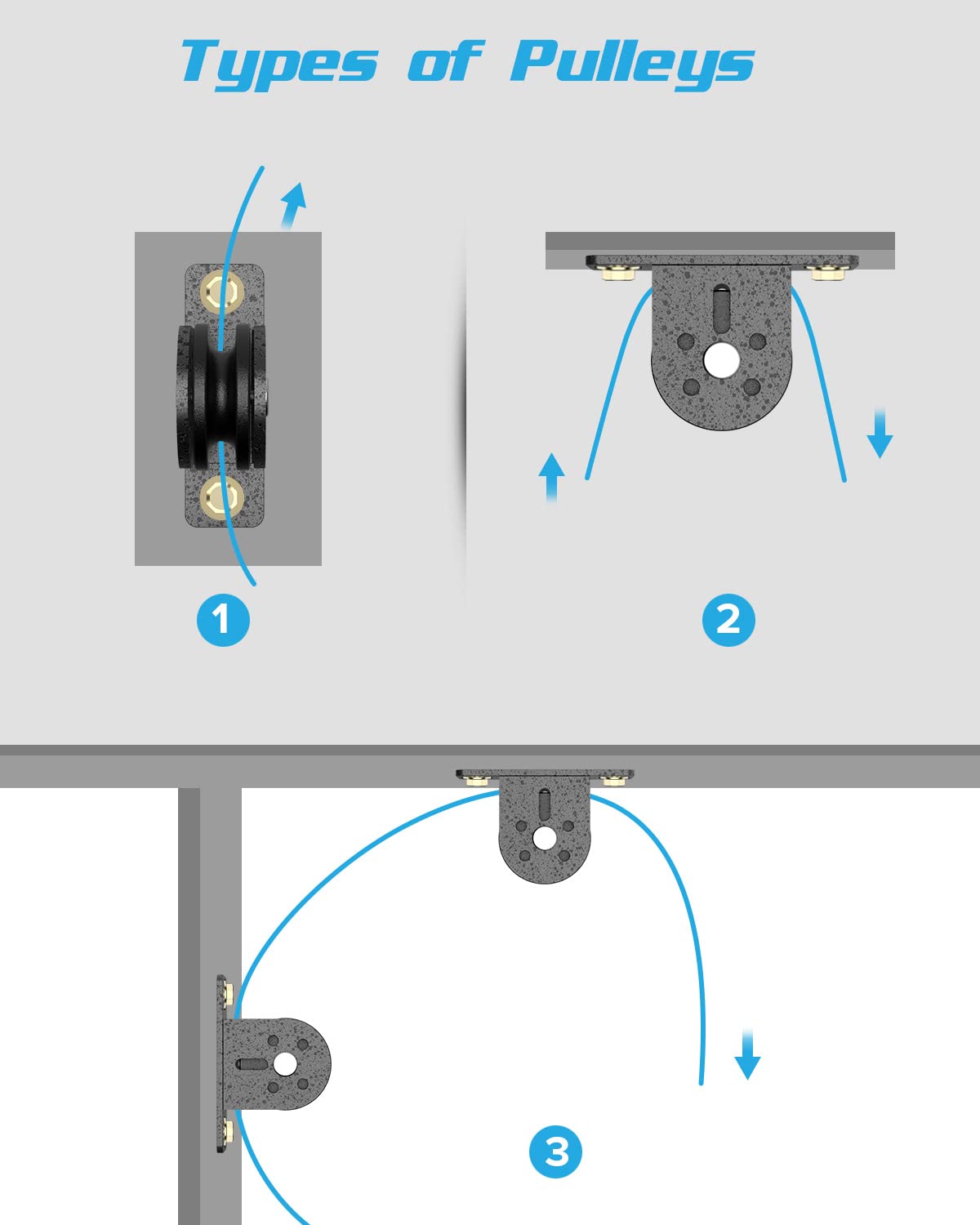 Types of Pulleys

1

2

3