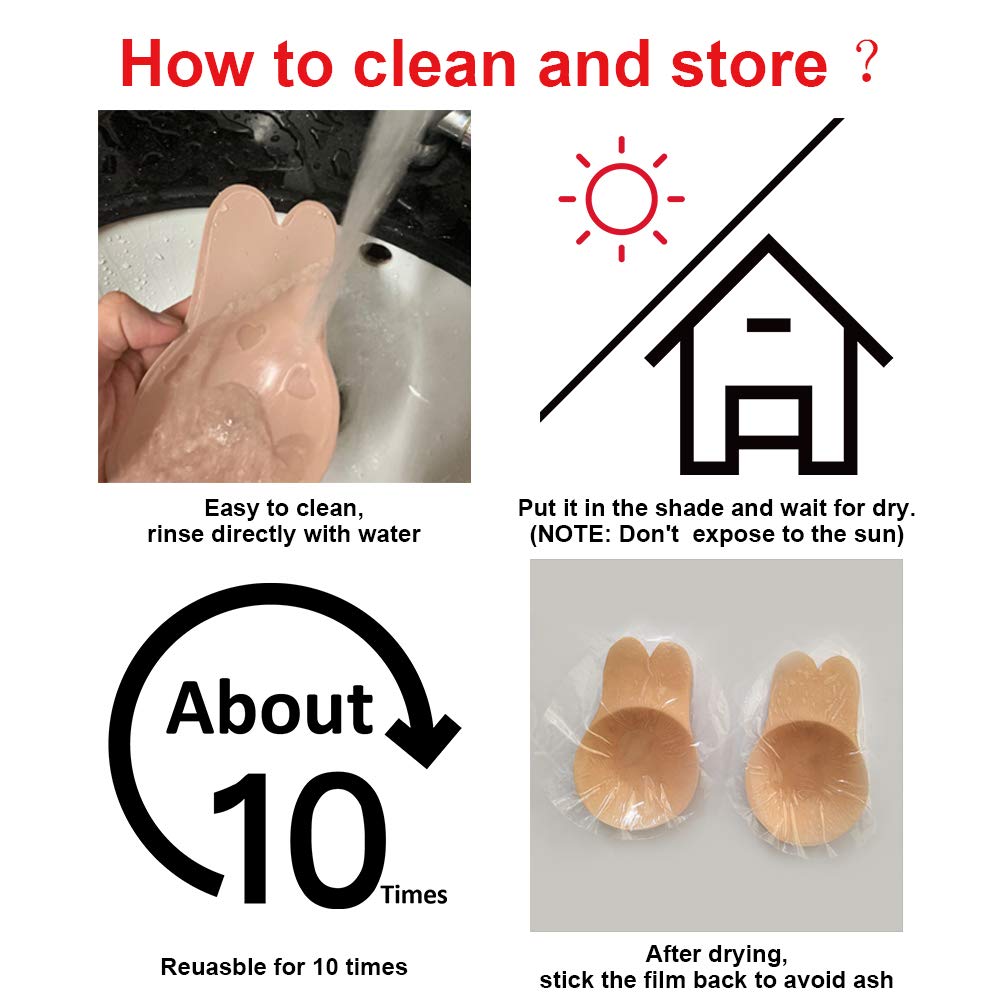 How to clean and store ?

Easy to clean,
rinse directly with water

Put it in the shade and wait for dry.
(NOTE: Don't expose to the sun)

About
10
Times

Reuasble for 10 times

After drying,
stick the film back to avoid ash