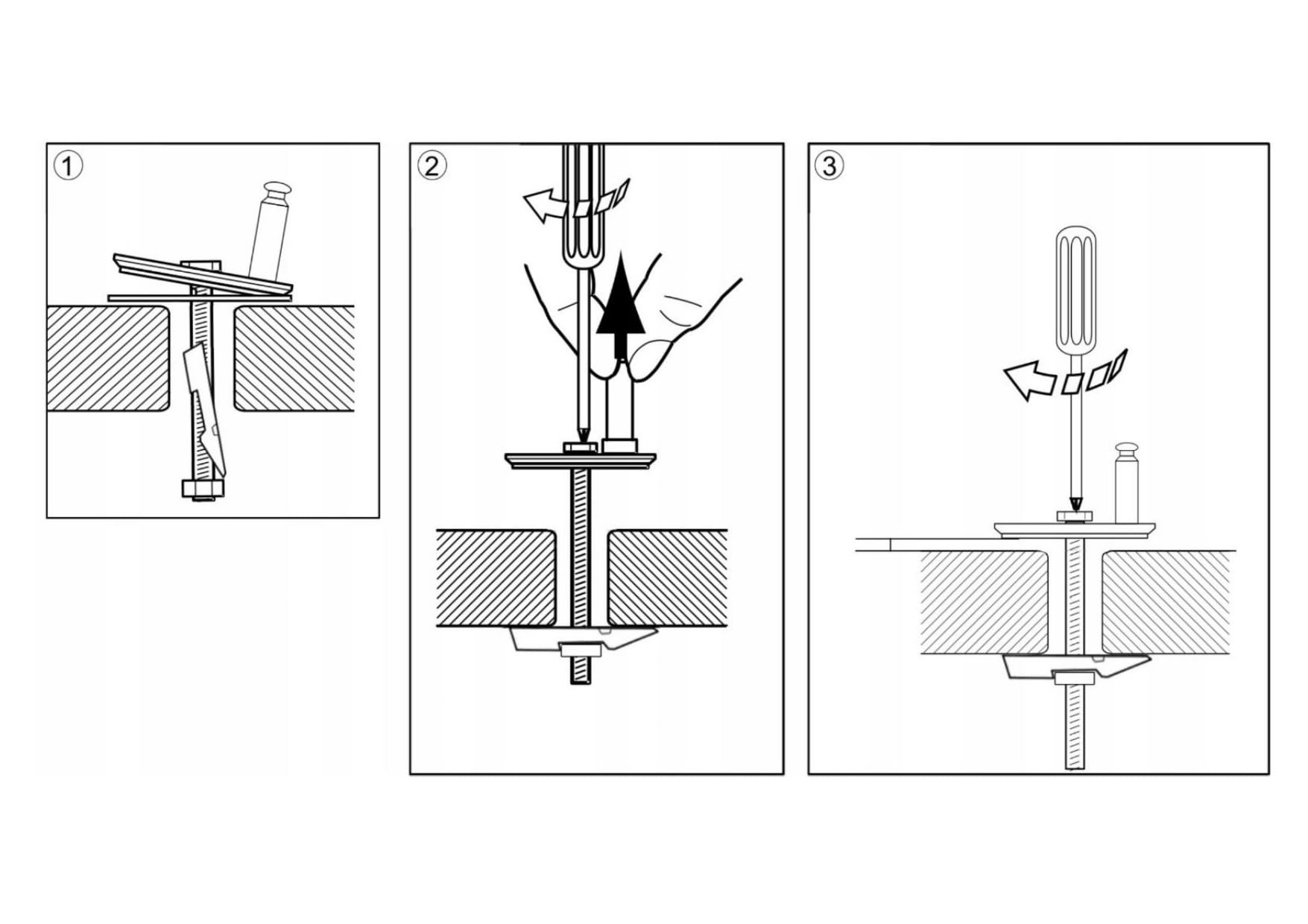 ①

②

③